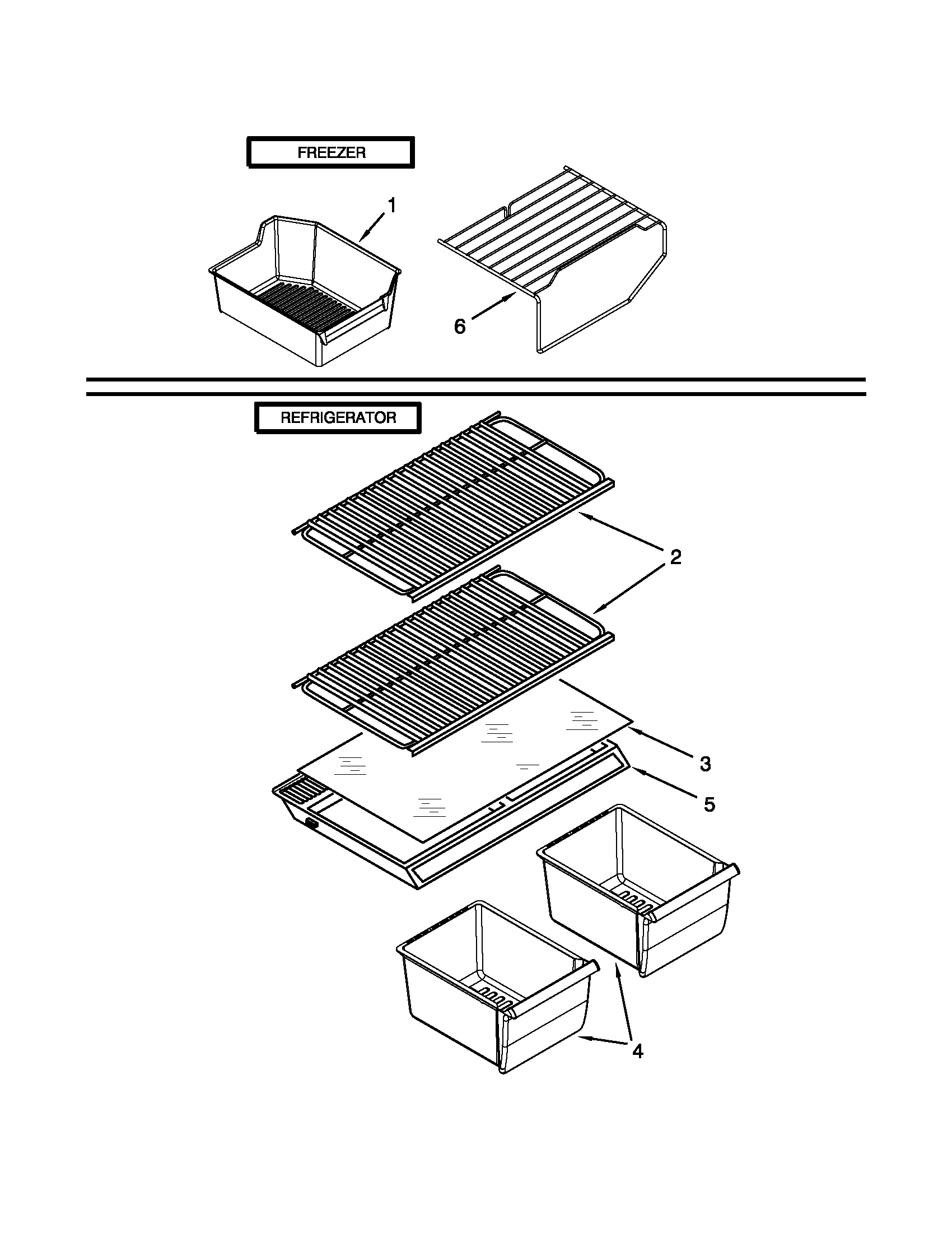 FREEZER

1

6

REFRIGERATOR

2

3

5

4