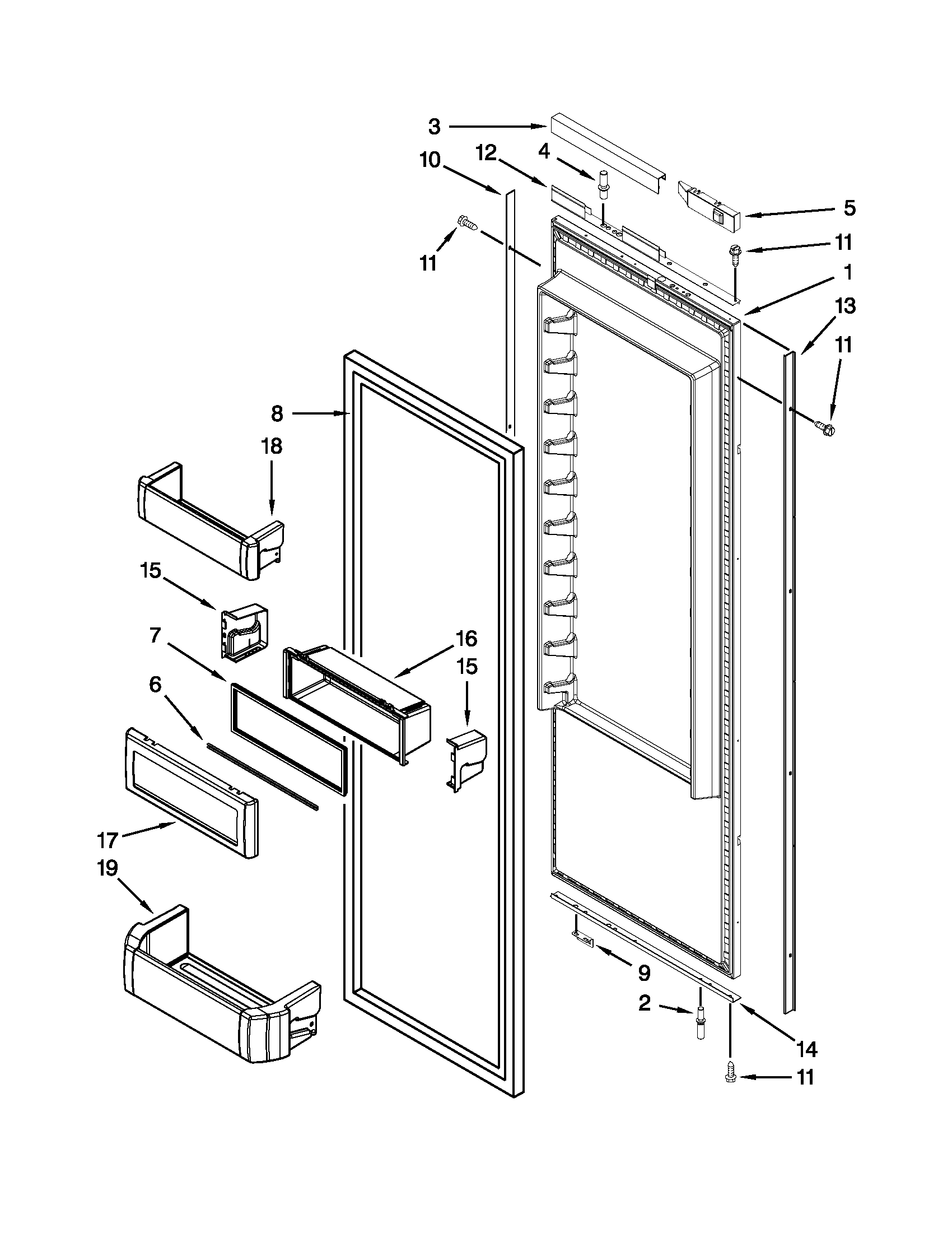 3
10
12
4
5
11
11
1
13
11
8
18
15
7
16
15
6
17
19
9
2
14
11