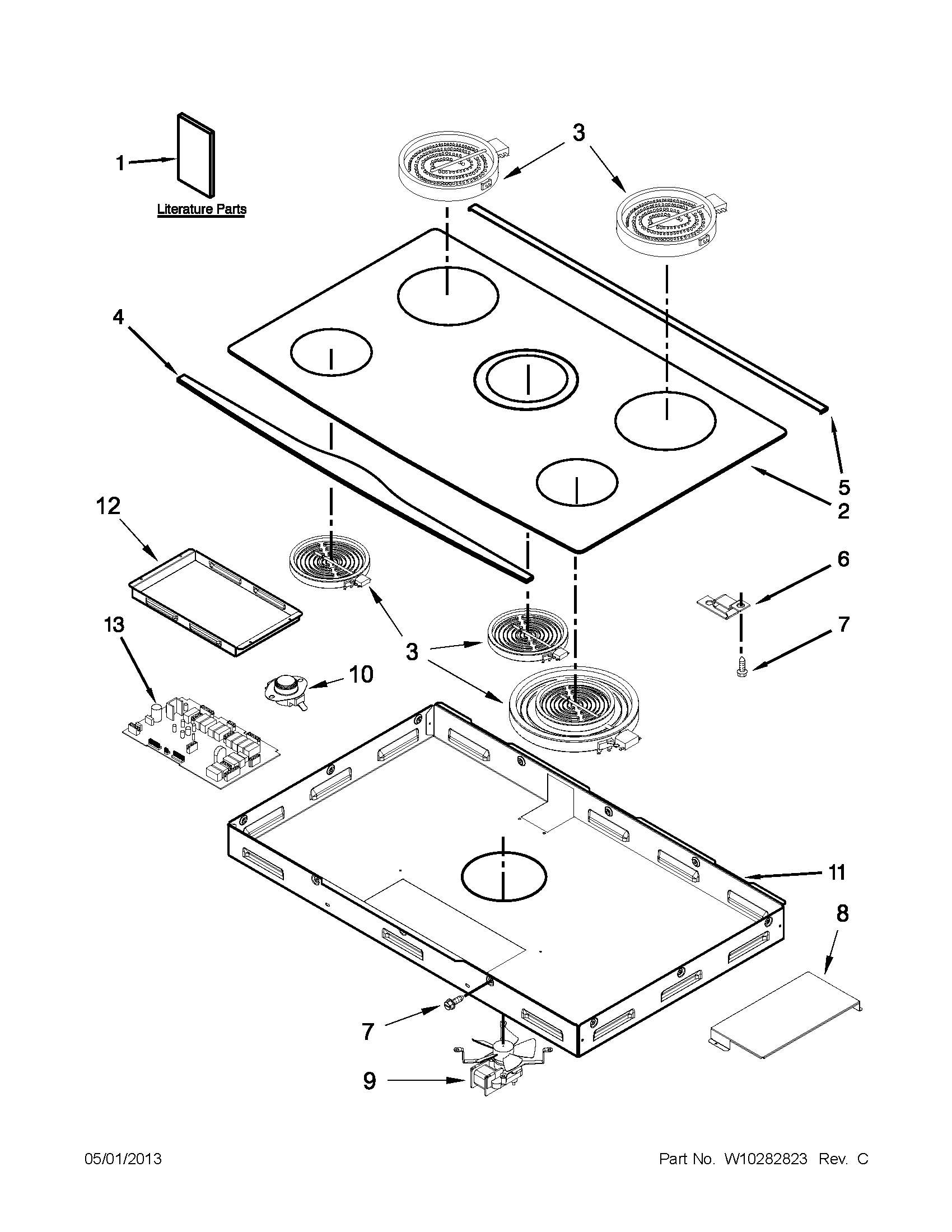 1

Literature Parts

3

4

5

2

12

6

7

13

3

10

11

8

7

9

05/01/2013

Part No. W10282823 Rev. C