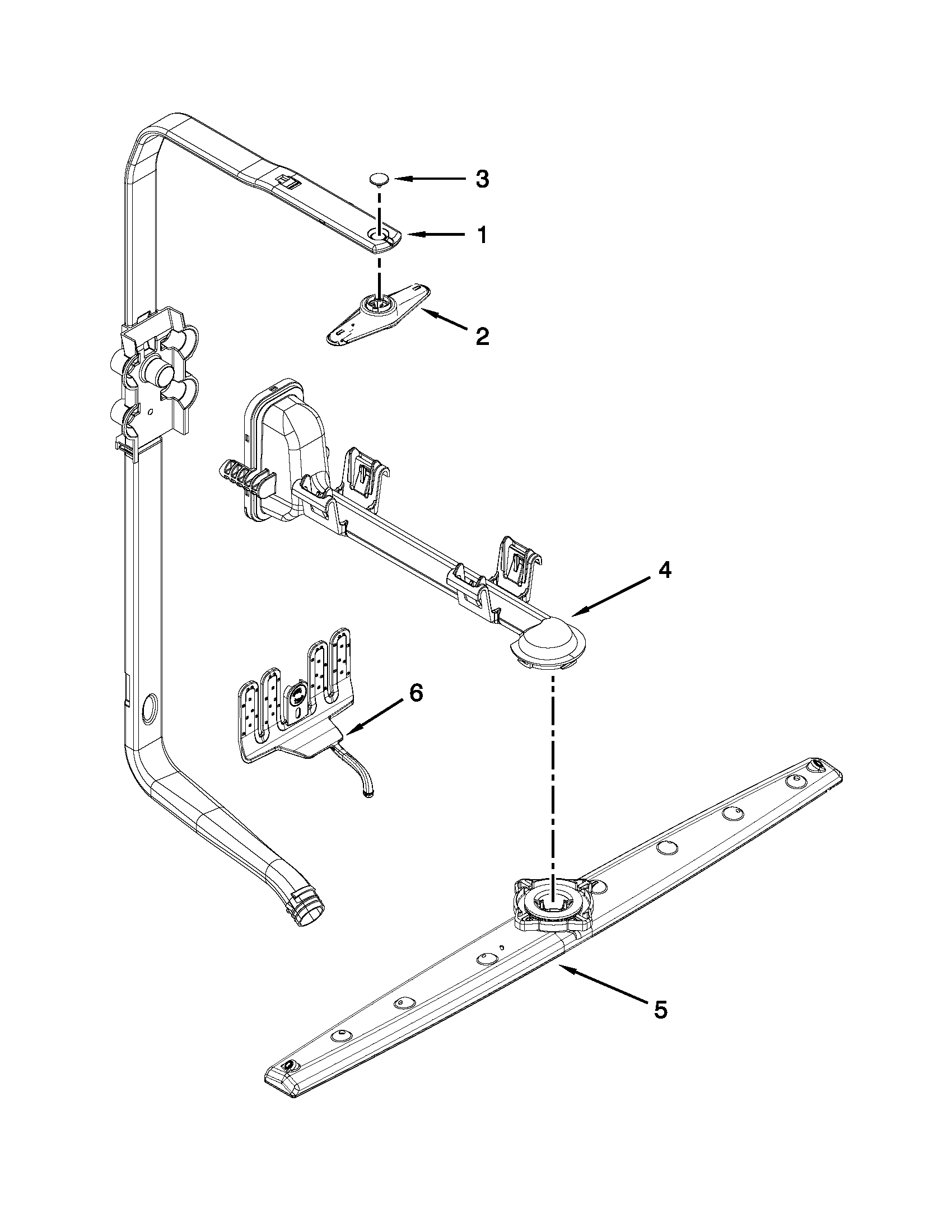 3
1
2
4
6
5