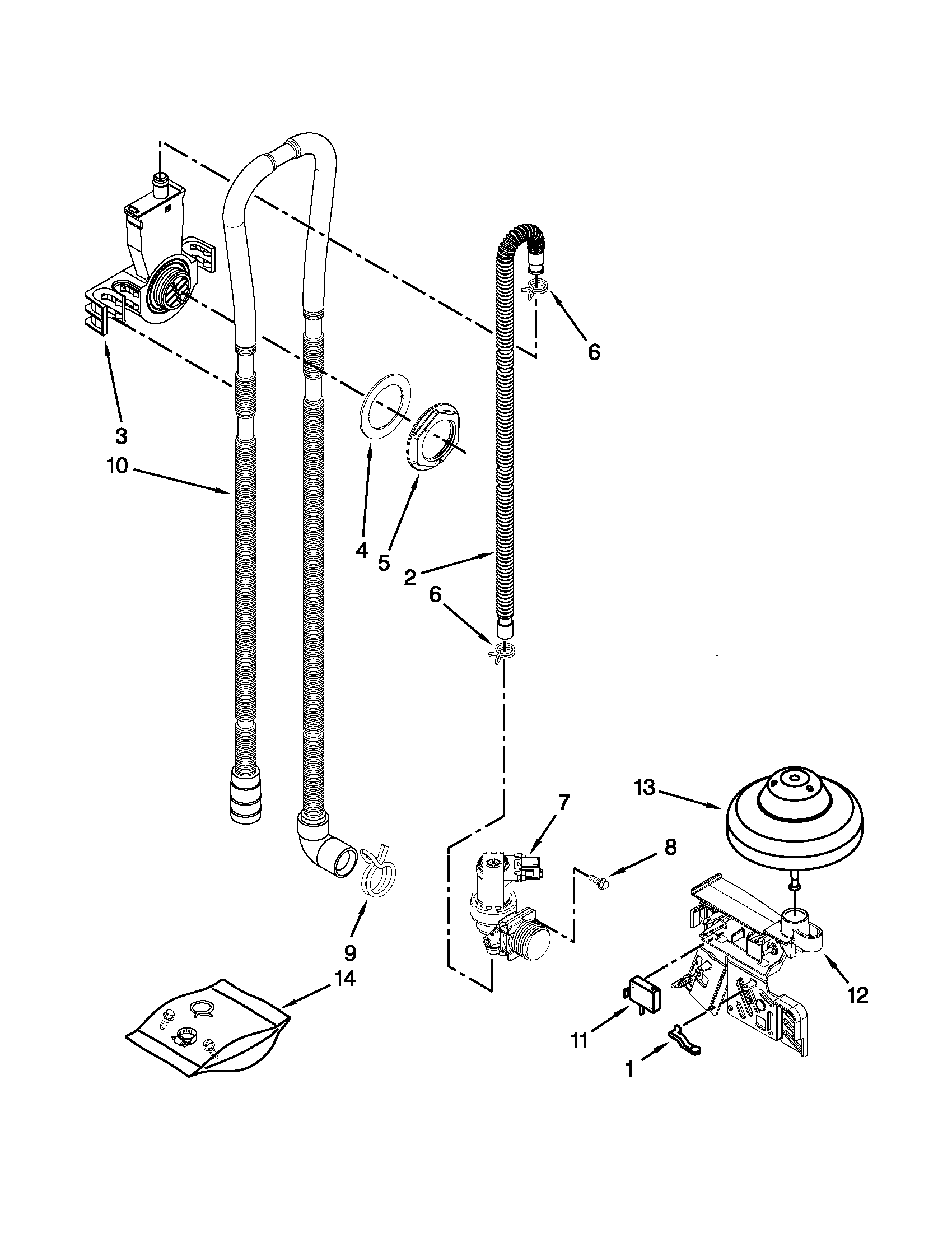 6
3
10
4
5
2
6
13
7
8
9
14
12
11
1