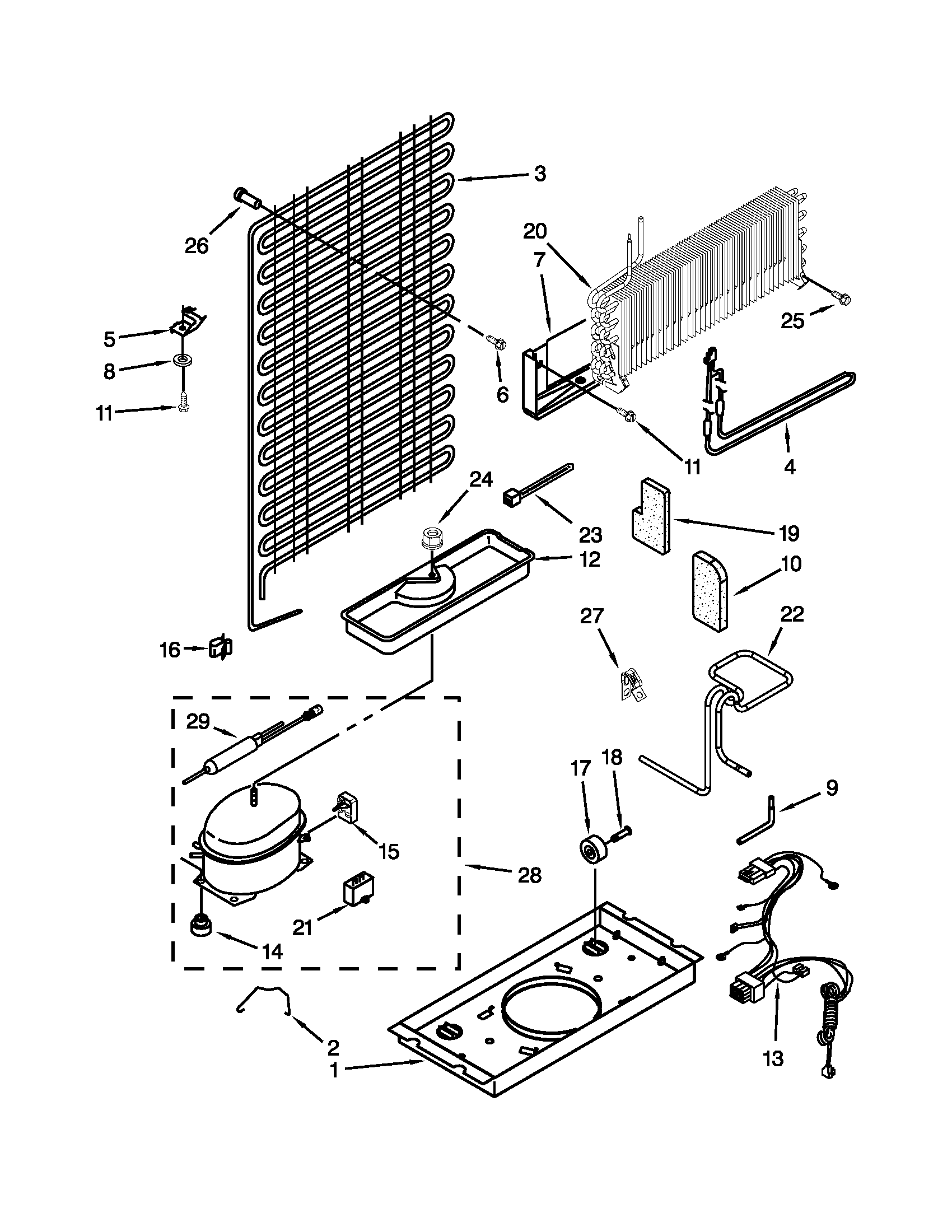 3
26
20
7
25
5
8
6
11
11
4
24
23
19
12
10
27
22
16
29
17
18
9
15
28
21
14
2
1
13