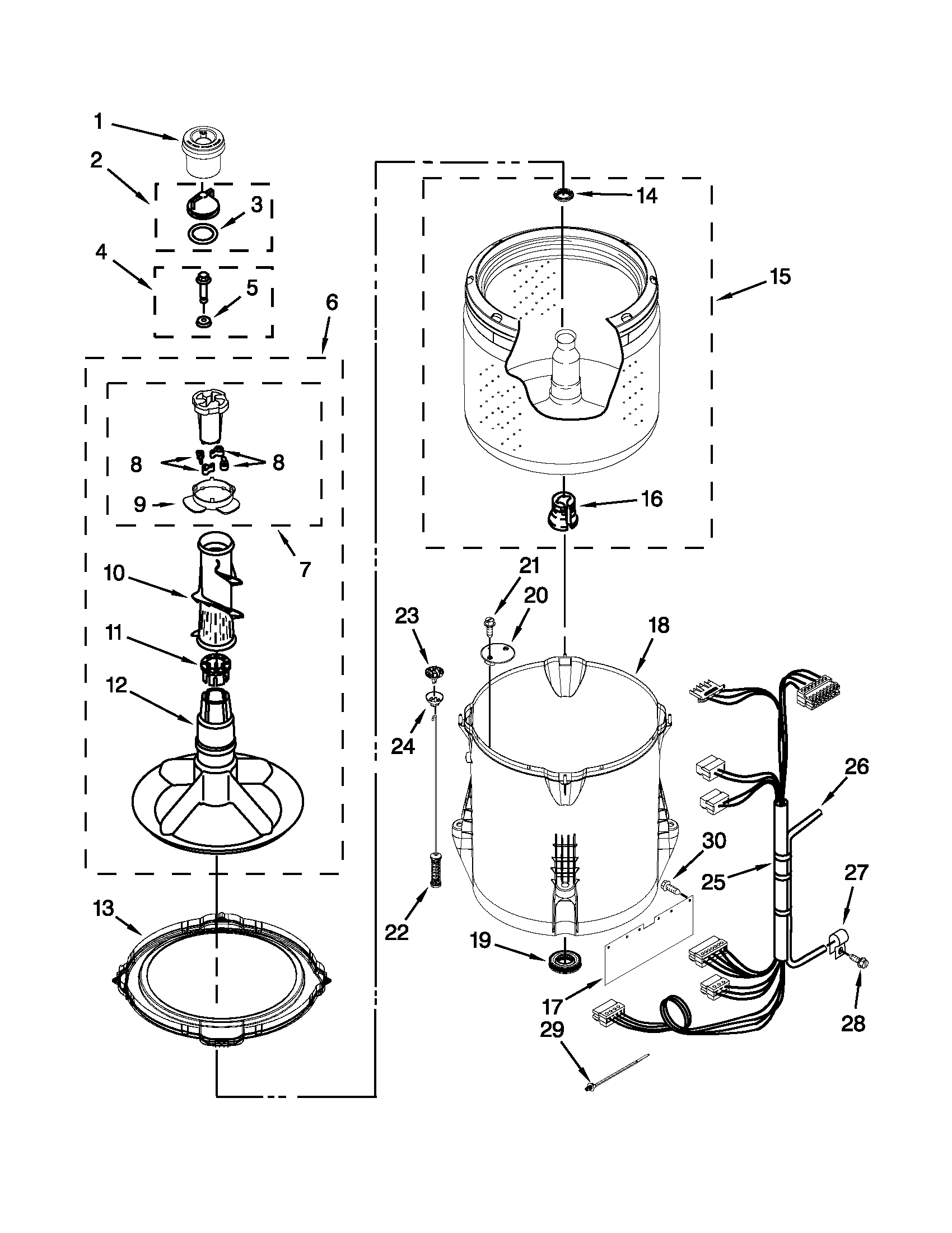 1
2
3
4
5
6
8
8
9
7
10
11
12
13
14
15
16
21
20
23
18
24
26
30
25
27
22
19
17
28
29