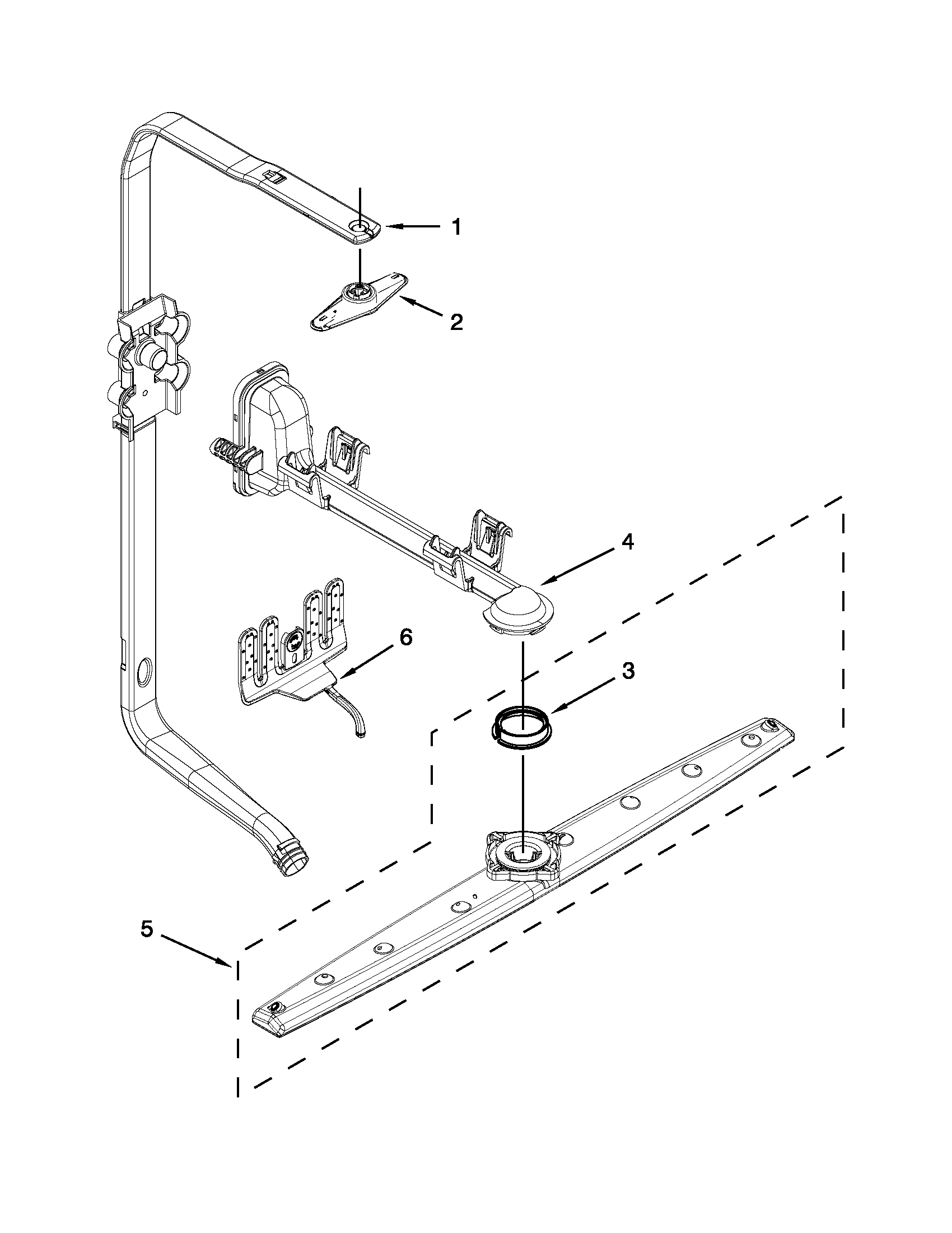 1
2
4
6
3
5