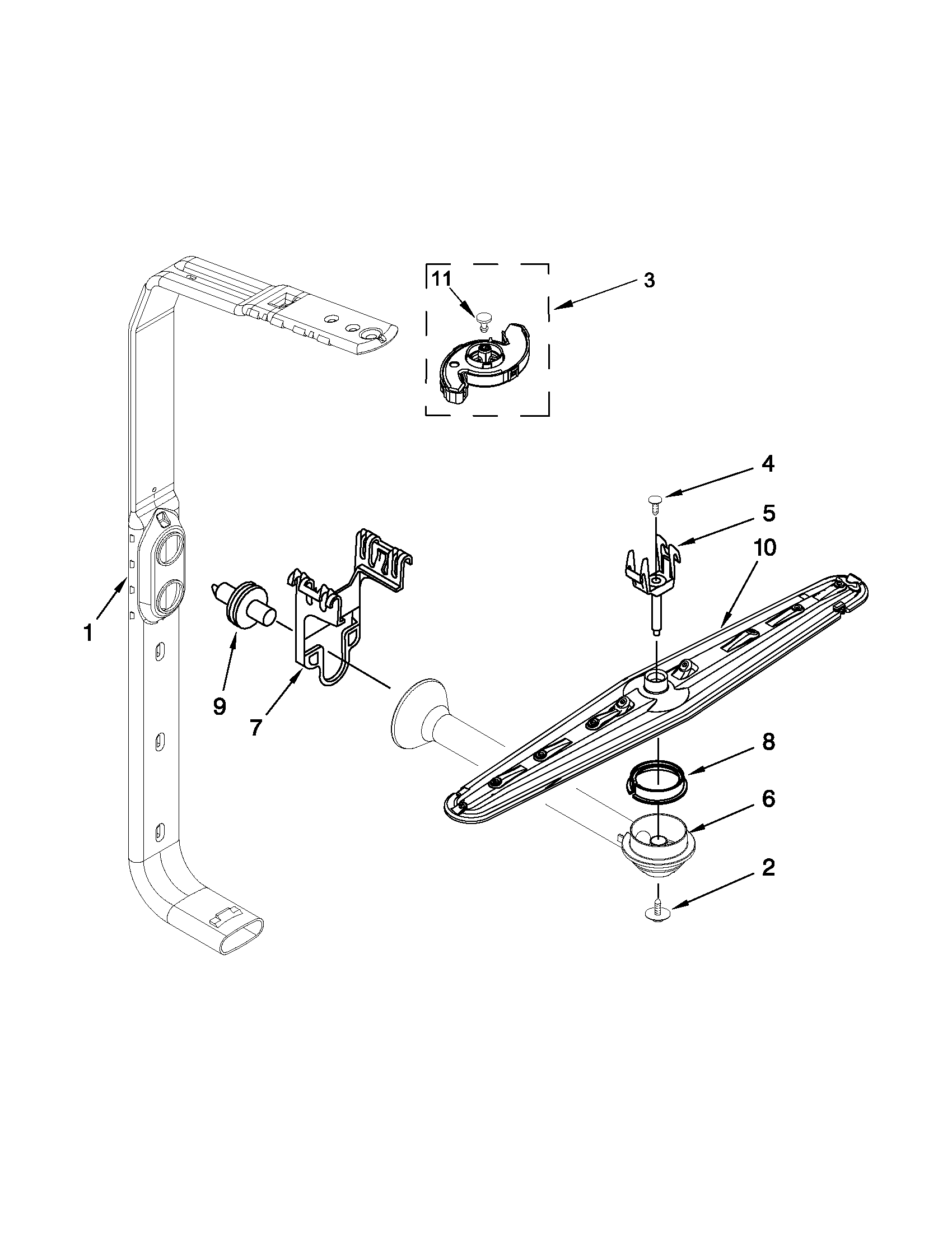 11
3
4
5
10
1
9
7
8
6
2