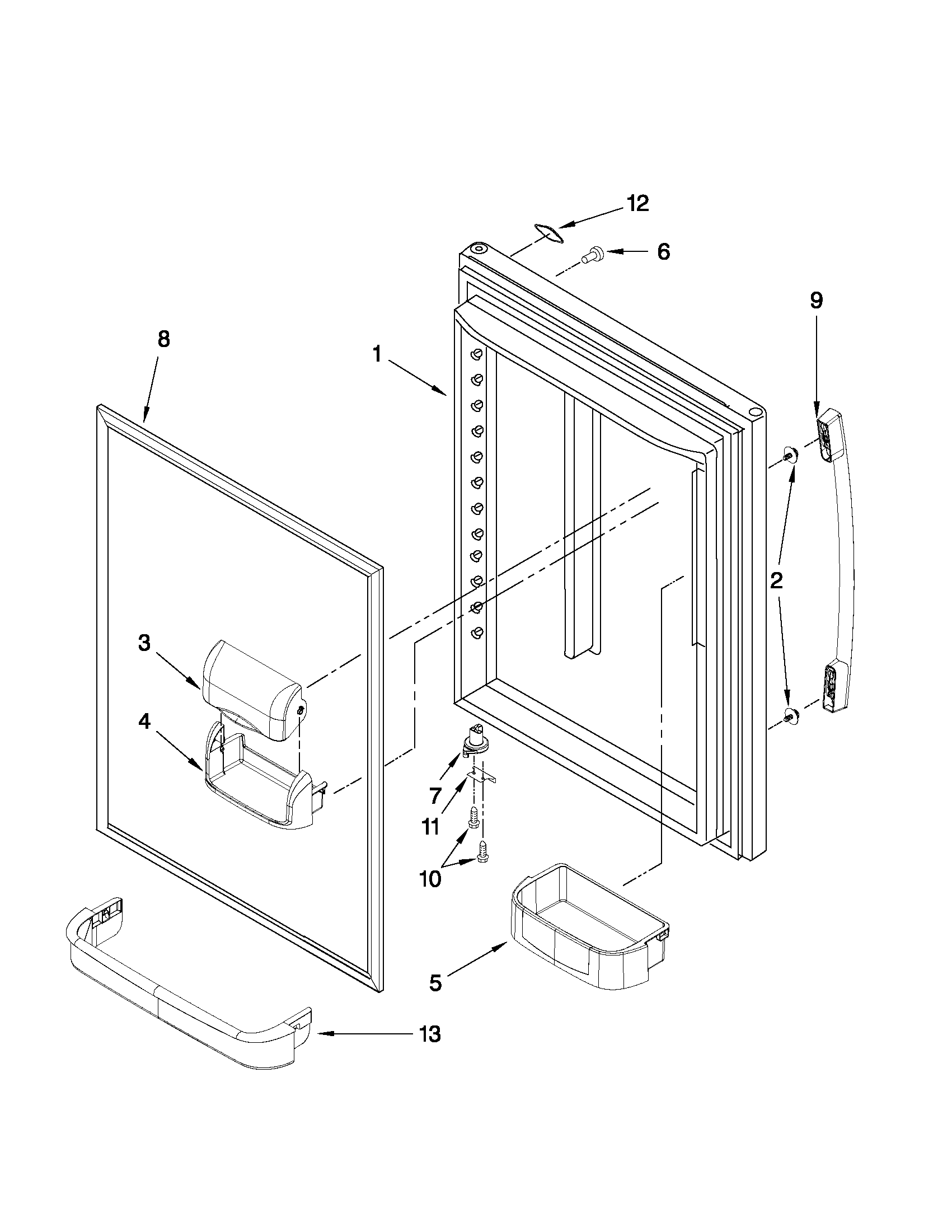 12
6
9
8
1
2
3
4
7
11
10
5
13