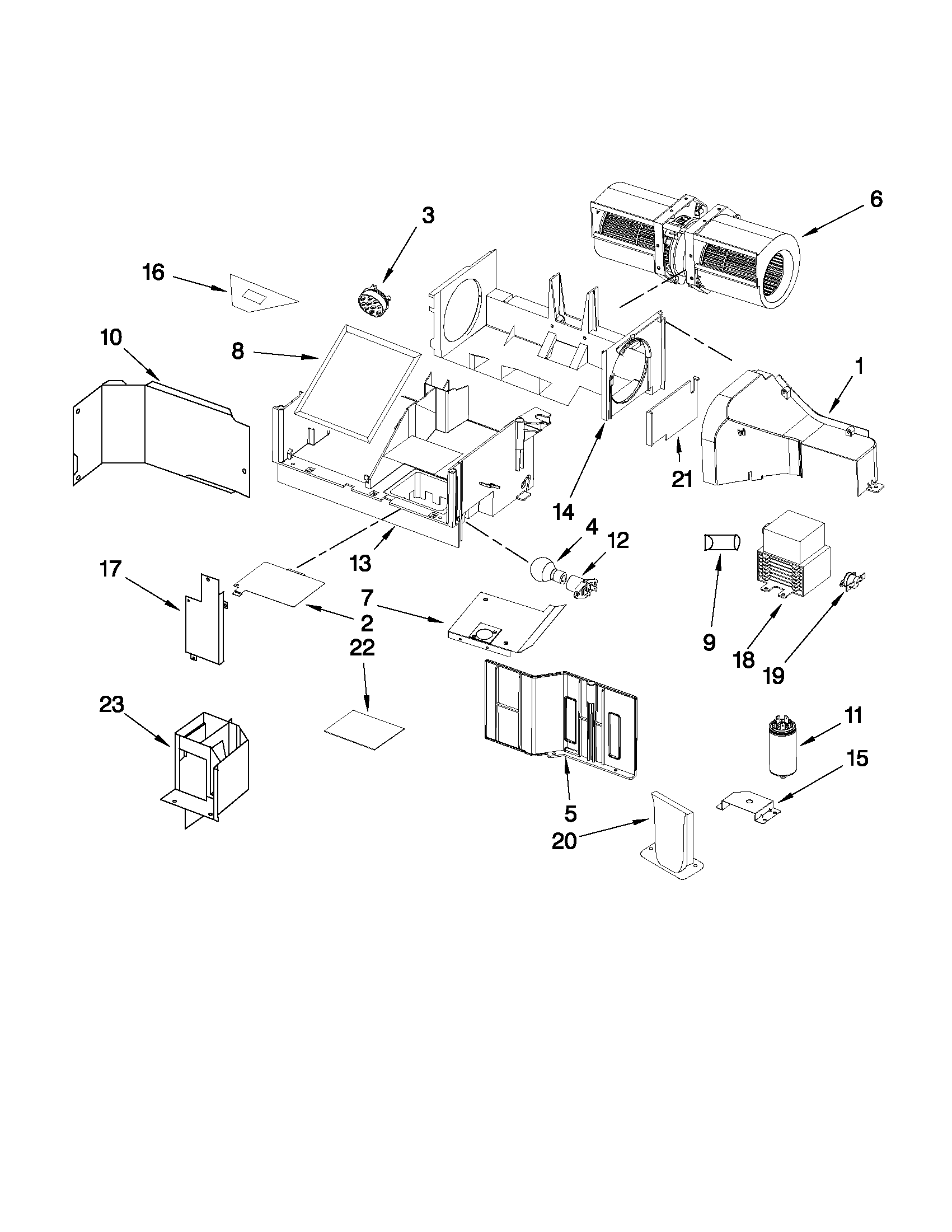 6
3
16
10
8
1
21
14
4
12
13
17
7
2
22
9
18
19
23
11
15
5
20