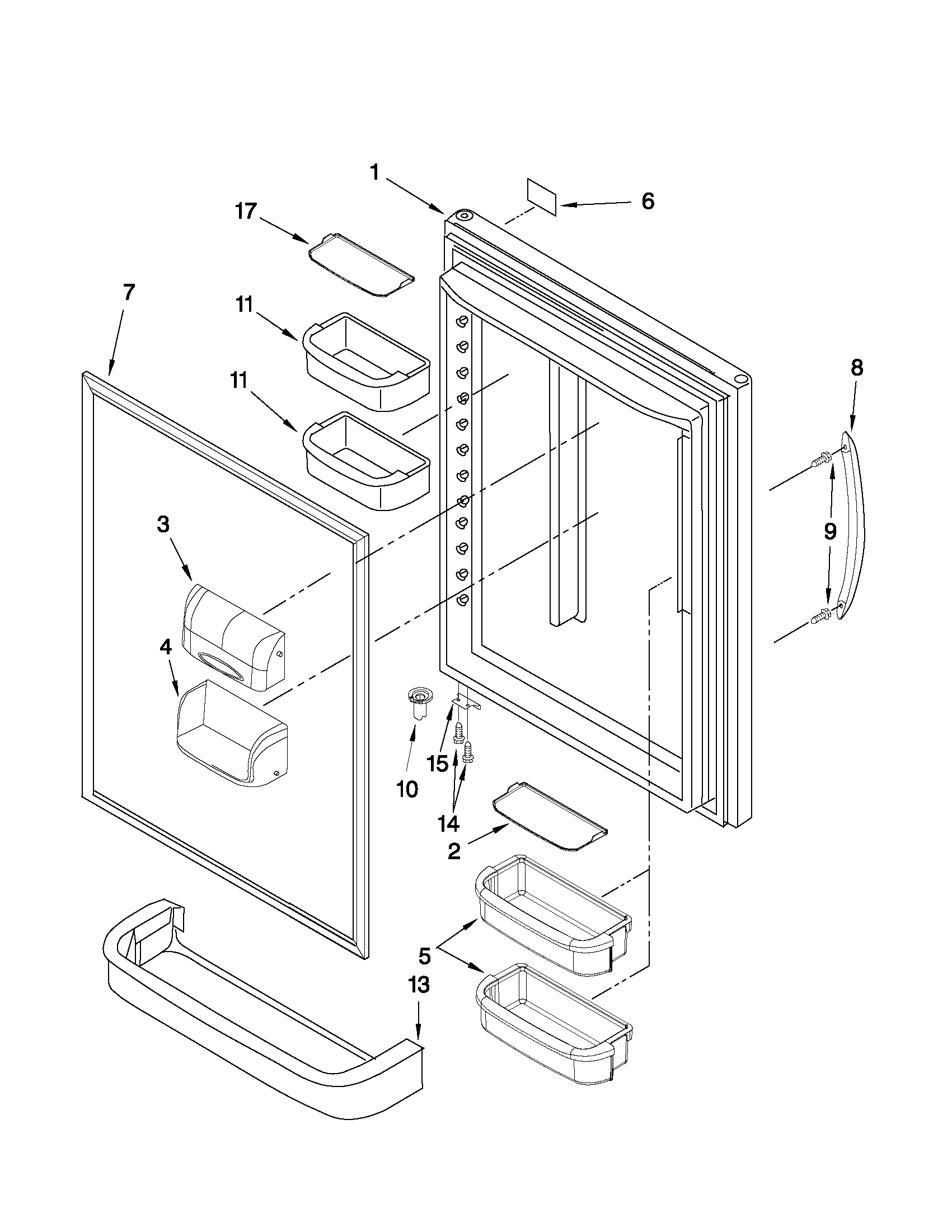 1
6
17
7
11
11
8
3
9
4
10
15
14
2
5
13