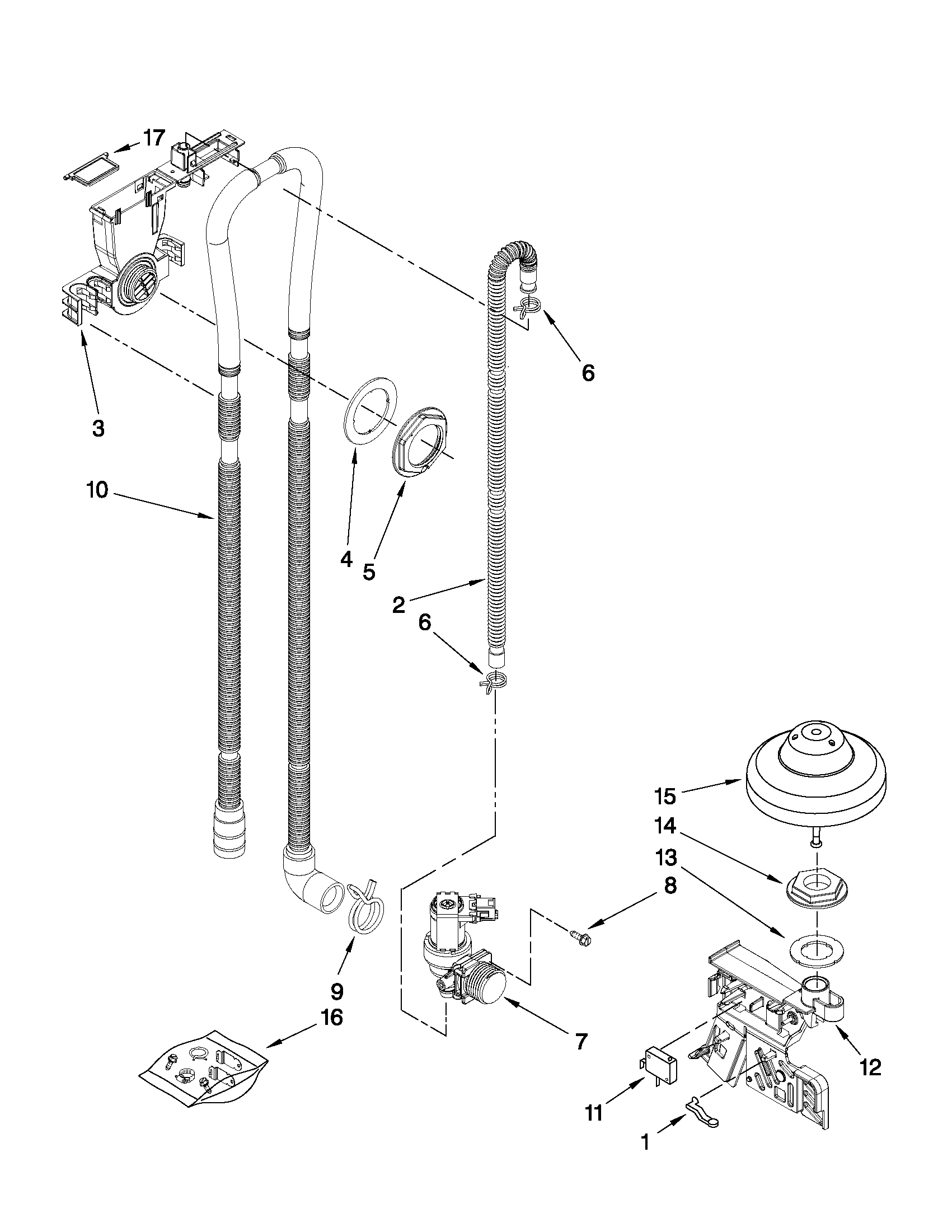 17
6
3
10
4
5
2
6
15
14
13
8
9
16
7
12
11
1