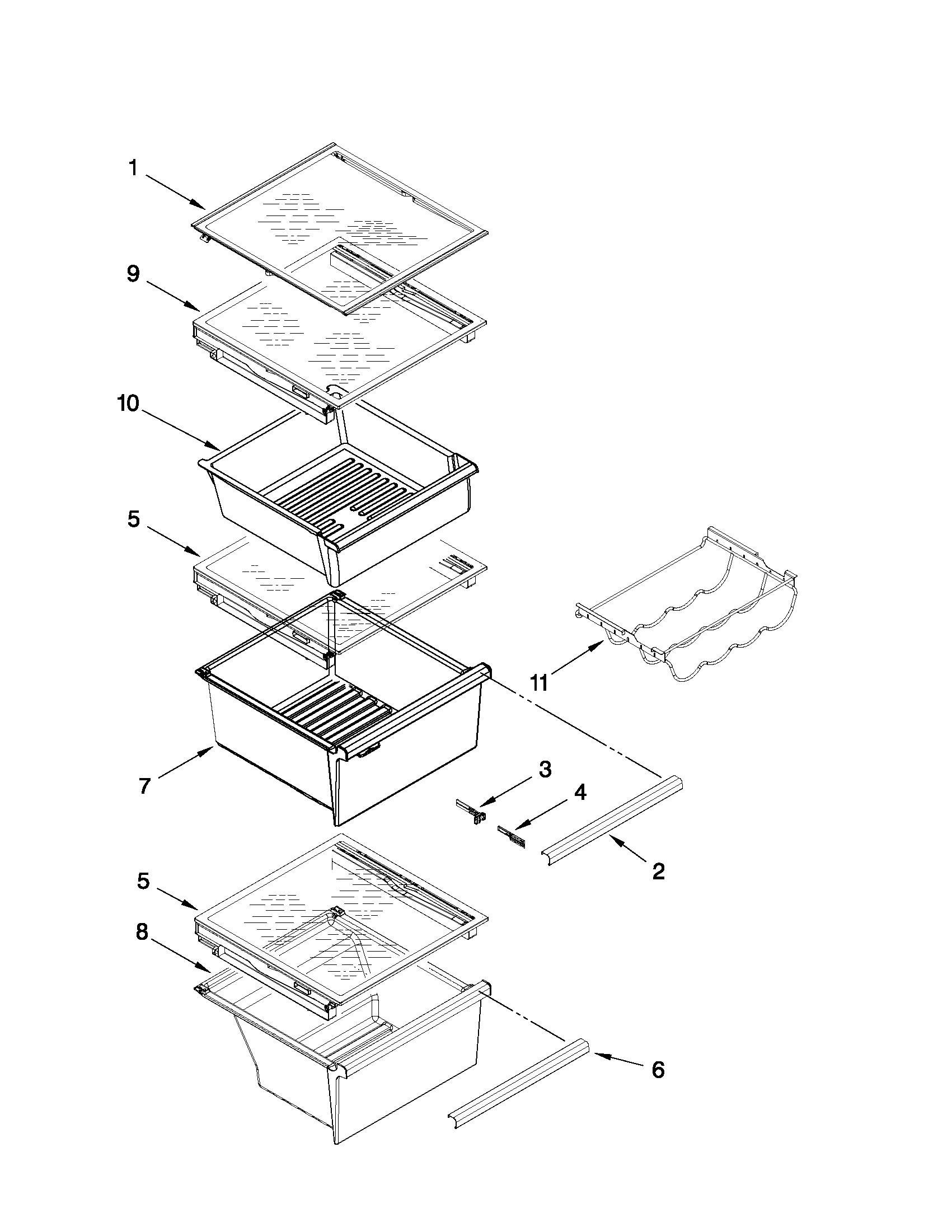 1

9

10

5

11

7

3

4

2

5

8

6