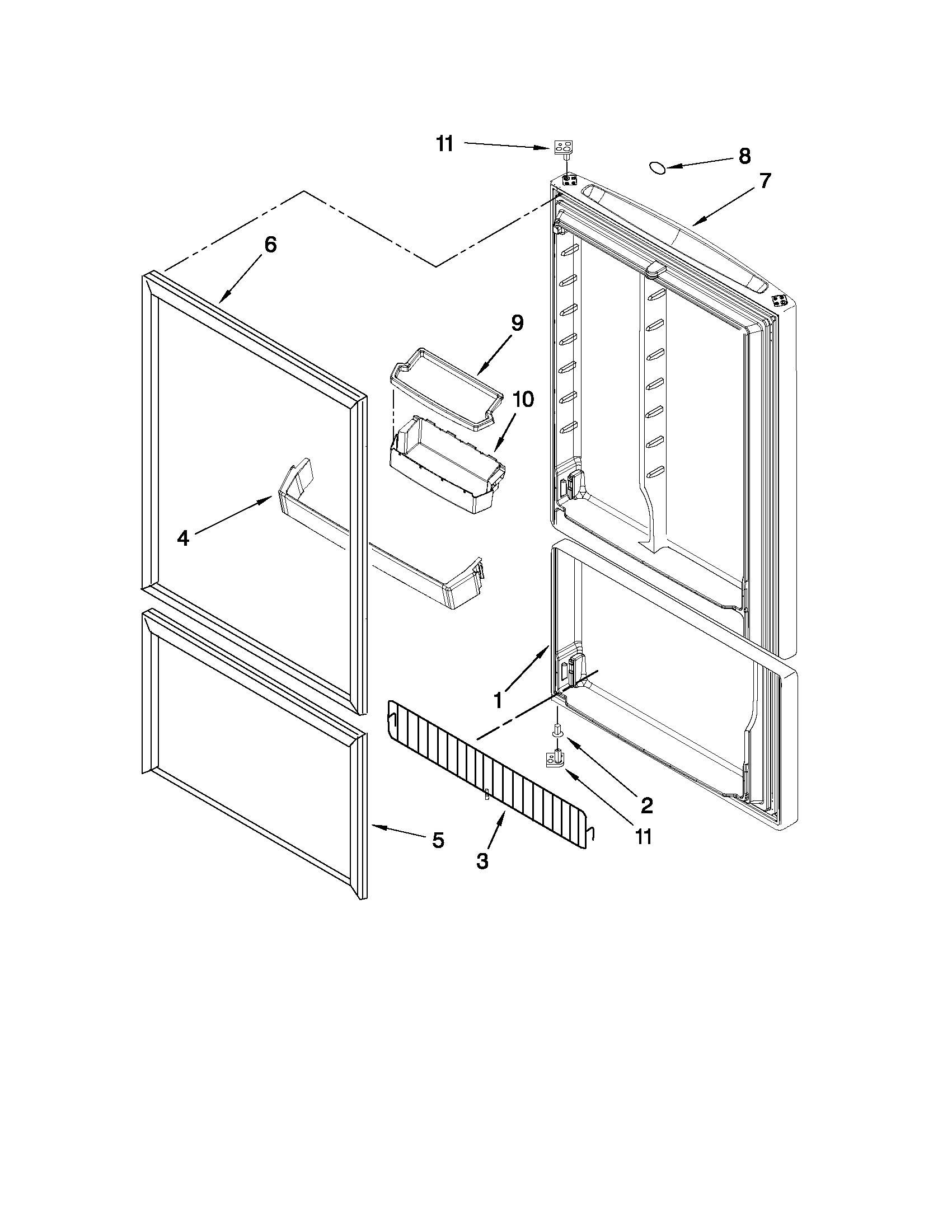 11
8
7
6
9
10
4
1
2
11
5
3