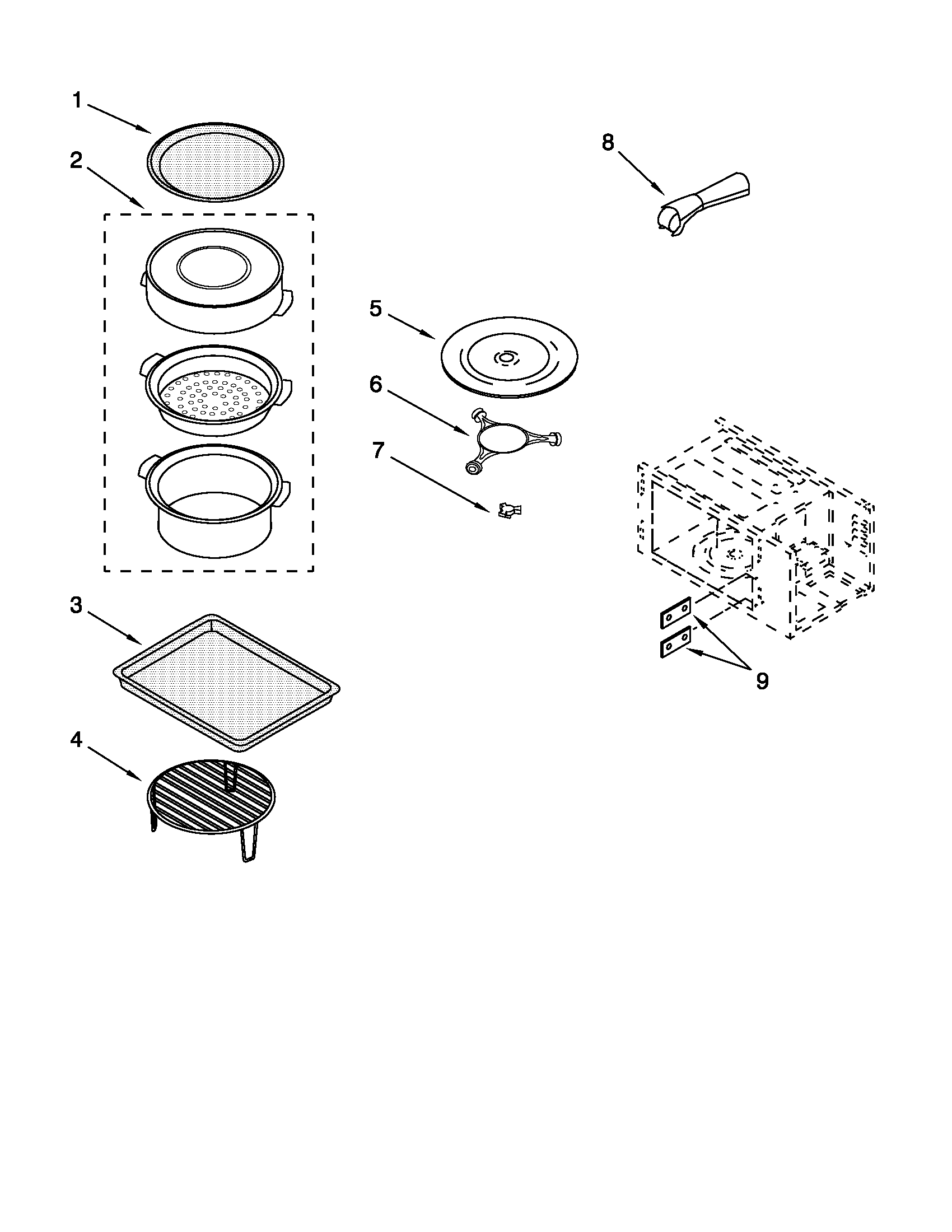 1
2
3
4
5
6
7
8
9