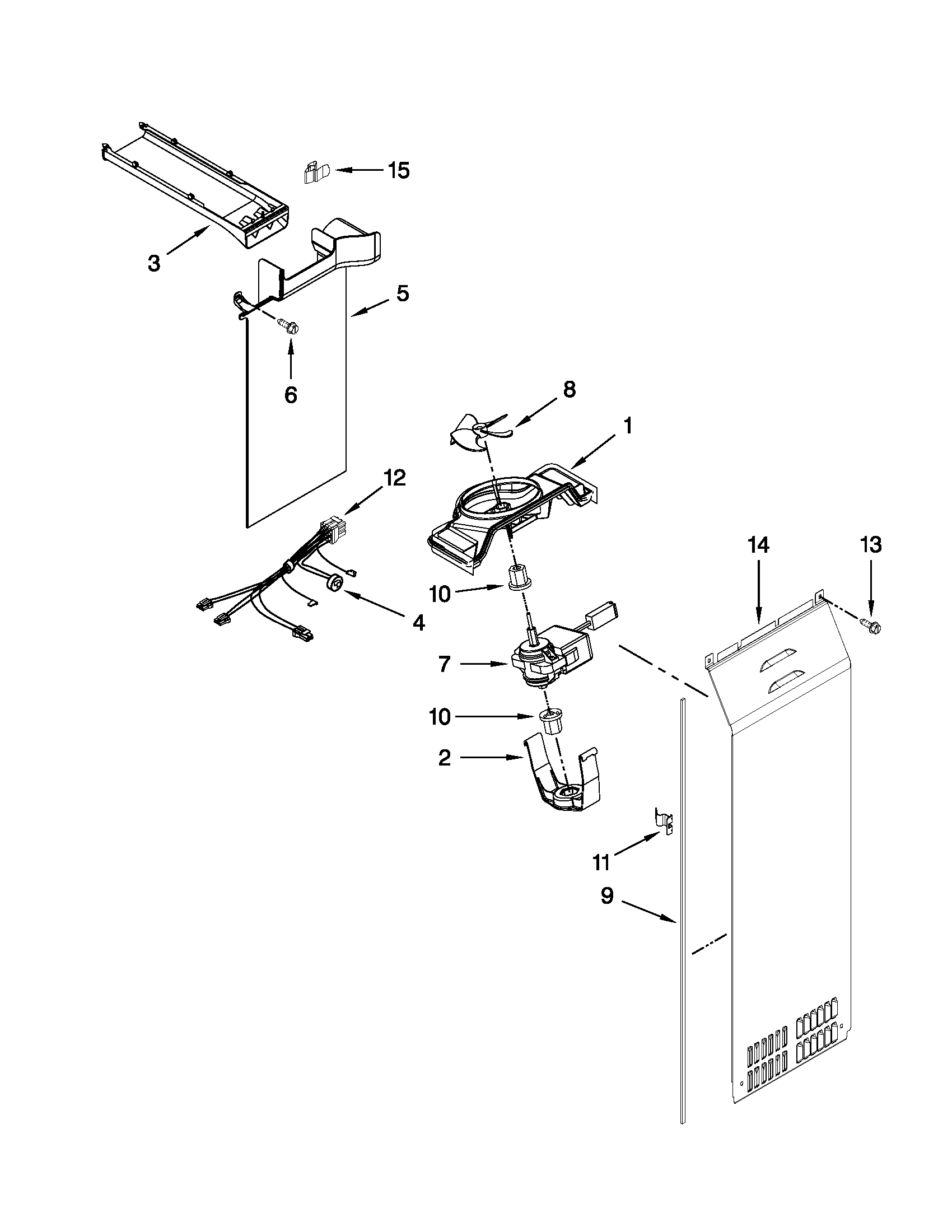 15
3
5
6
8
1
12
14
13
10
4
7
10
2
11
9