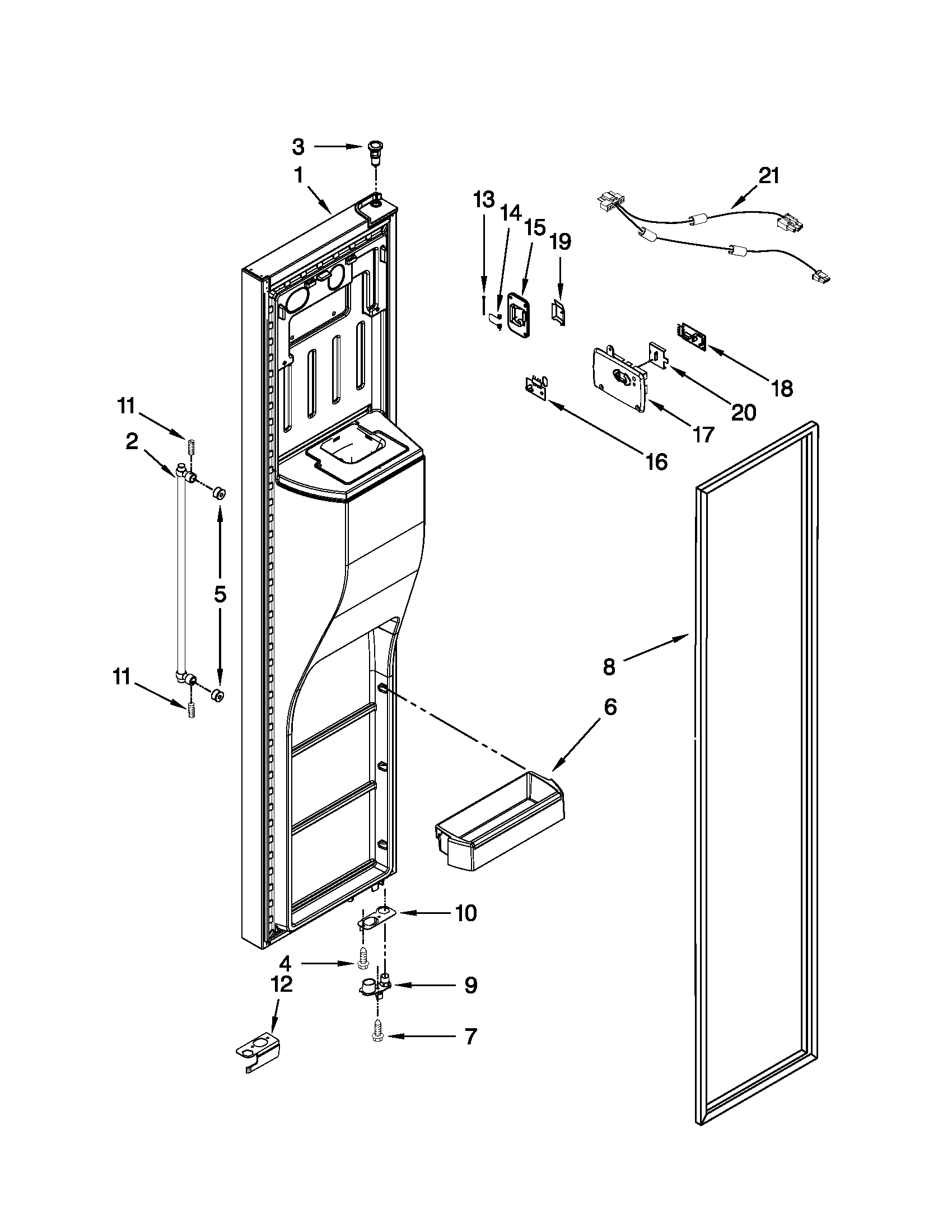 3
1
21
13
14
15
19
18
20
17
16
11
2
5
11
8
6
10
4
12
9
7