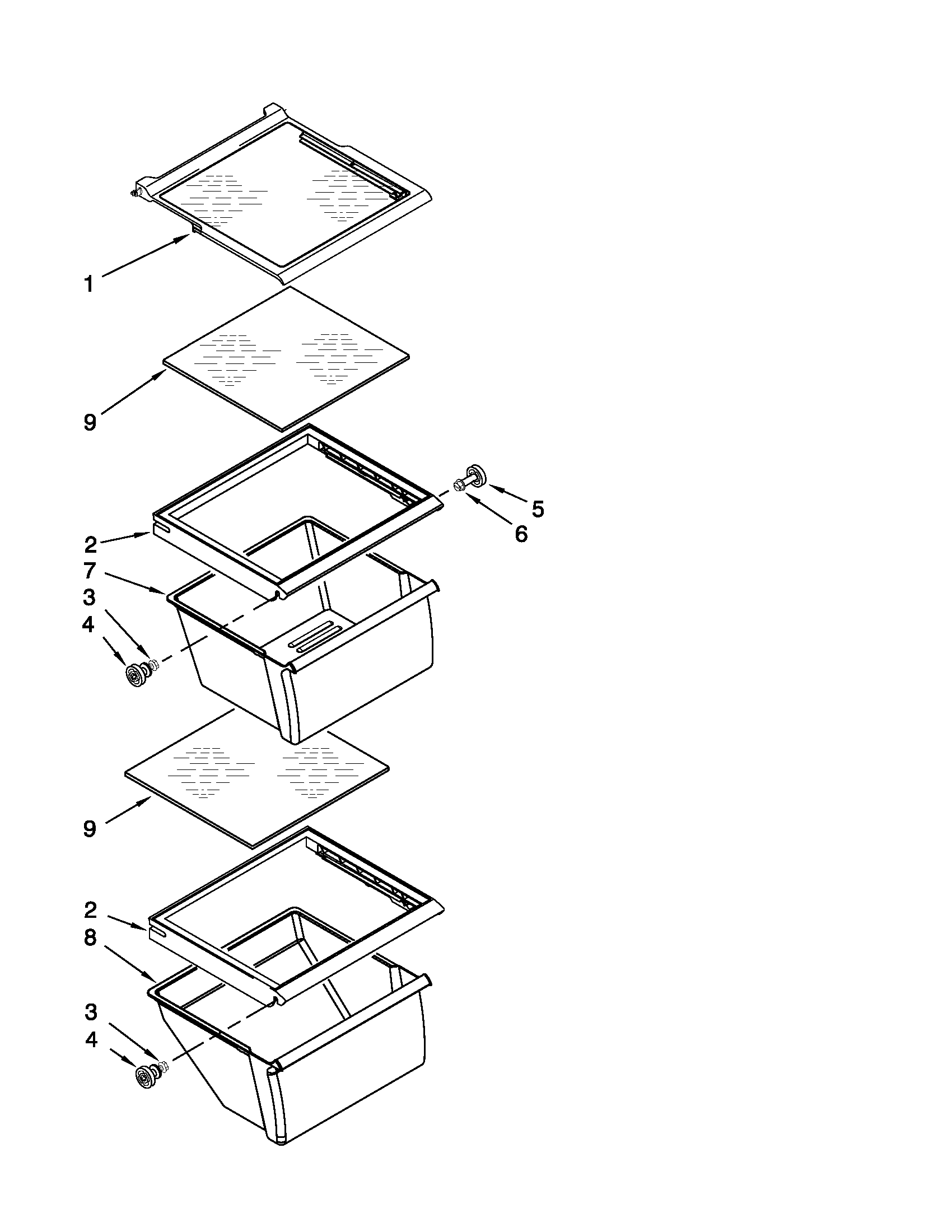 1

9

5

6

2

7

3

4

9

2

8

3

4