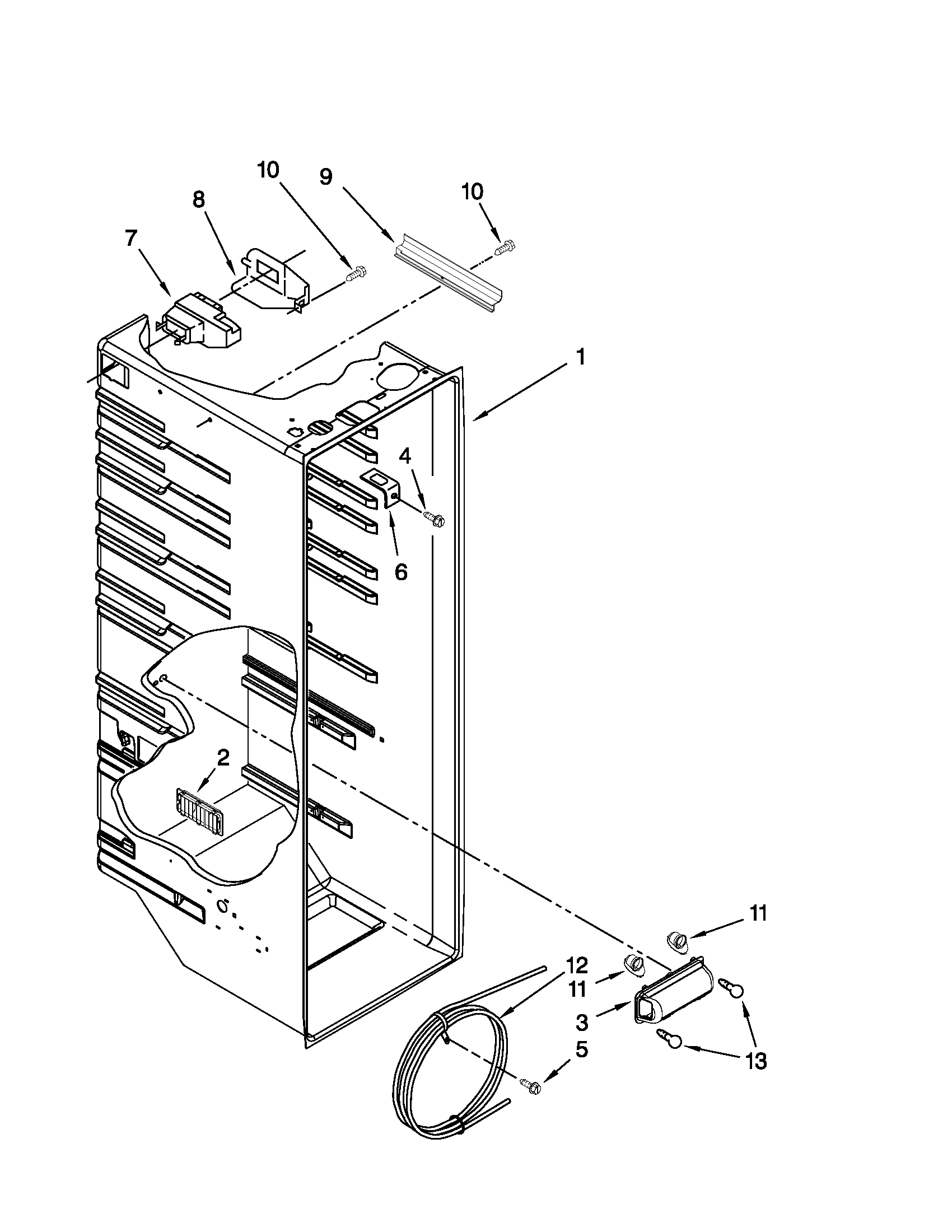 10
9
10
8
7
1
4
6
2
11
12
11
3
5
13