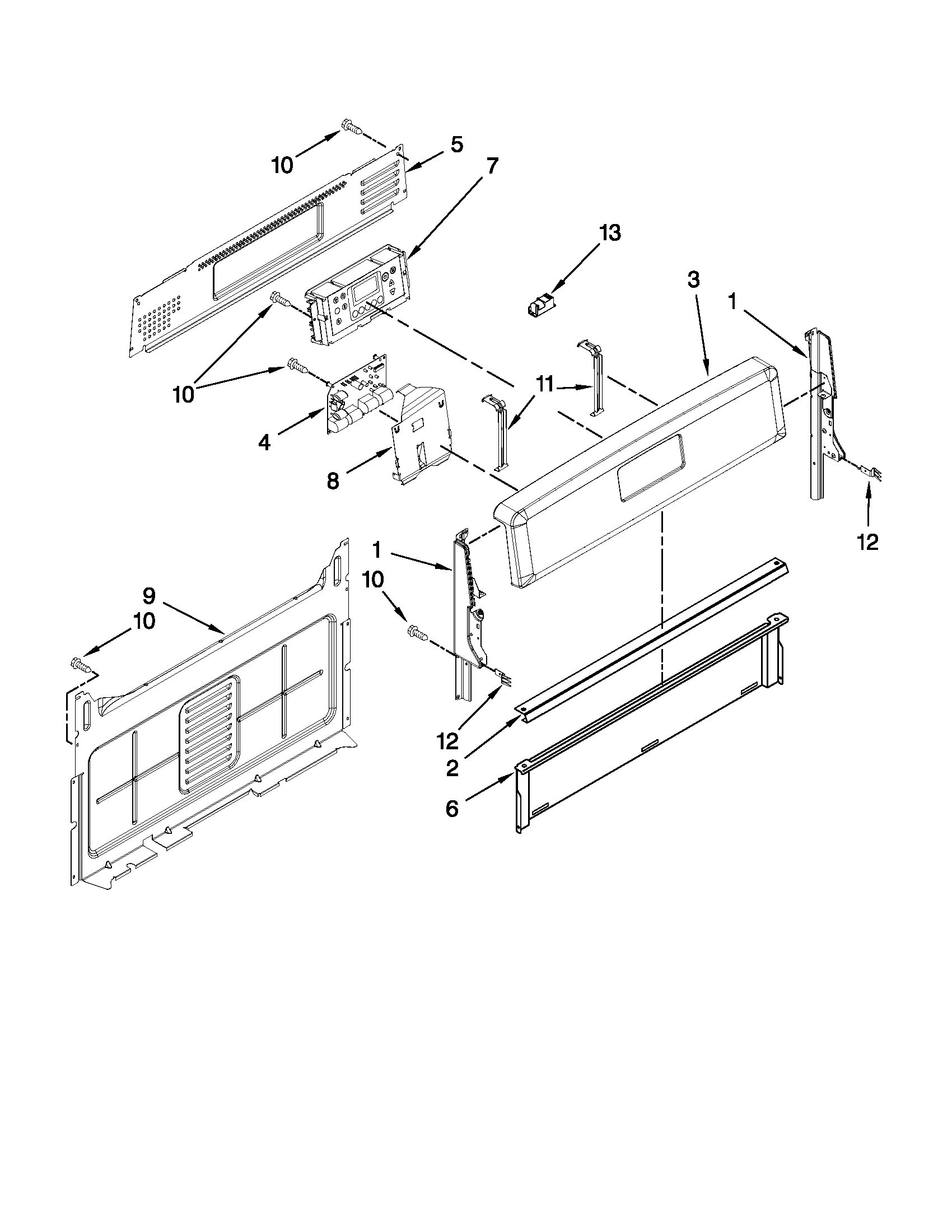 10
5
7
13
3
1
10
11
4
8
12
1
10
9
10
12
2
6