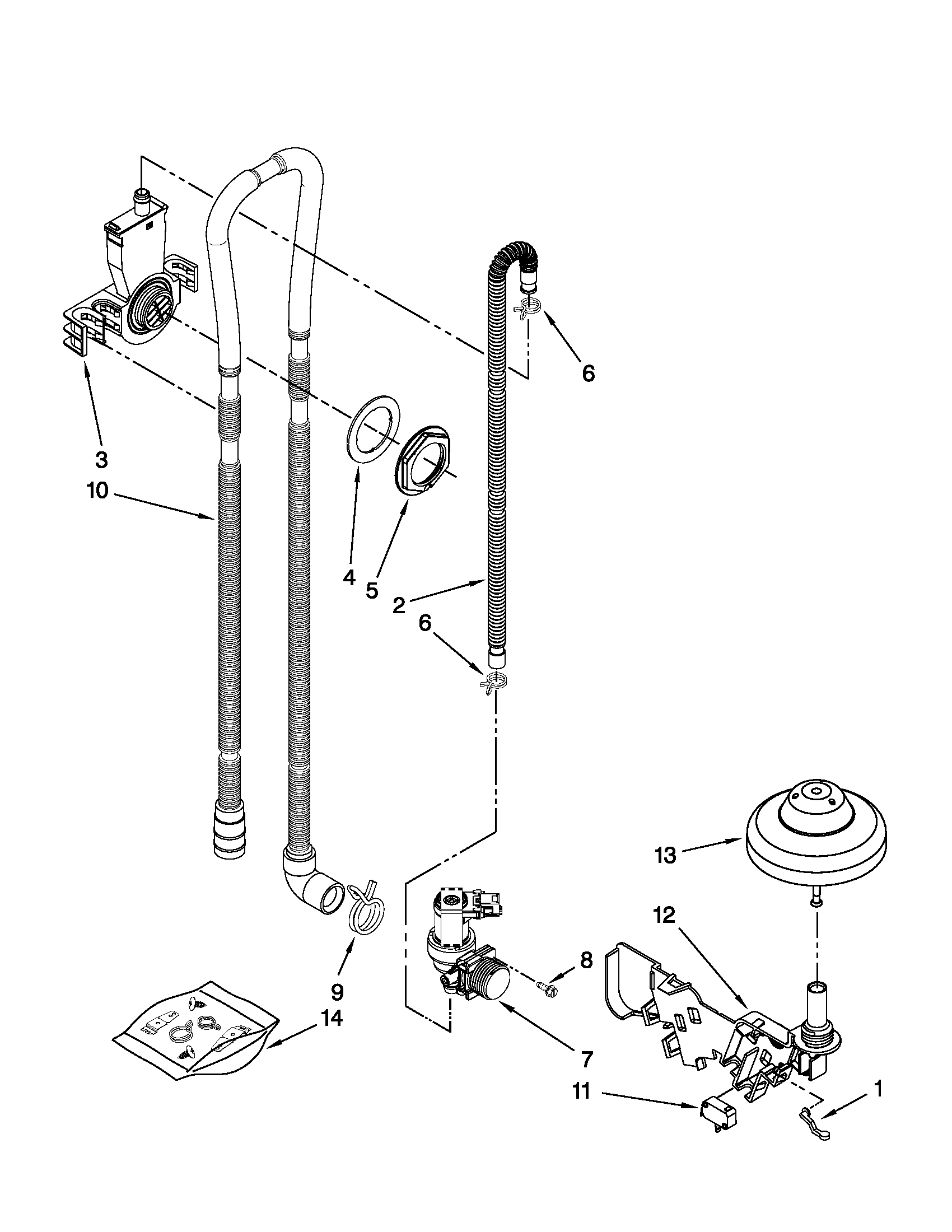 6
3
10
4
5
2
6
13
12
8
9
14
7
11
1