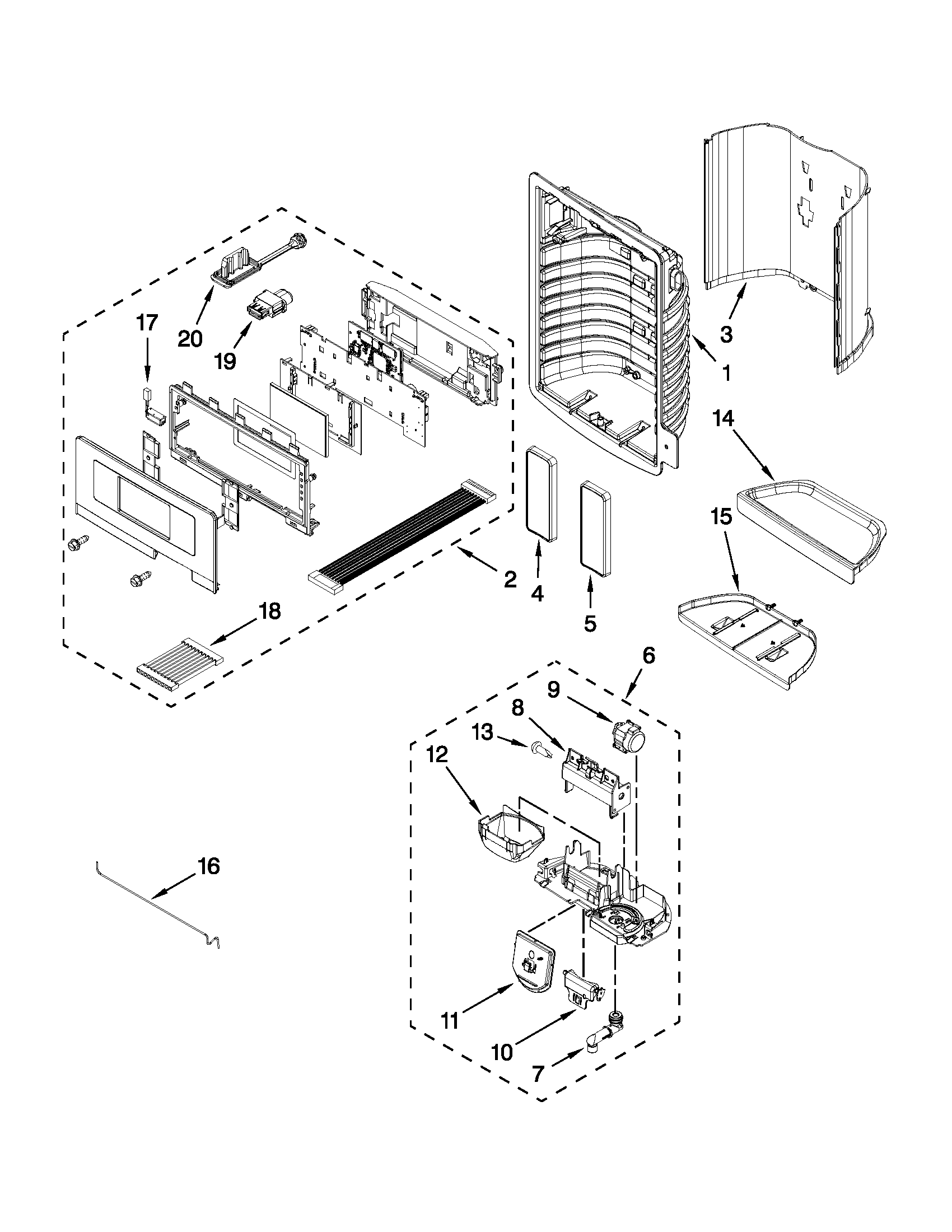 17
20
19
3
1
14
15
2
4
5
18
6
9
8
13
12
16
11
10
7