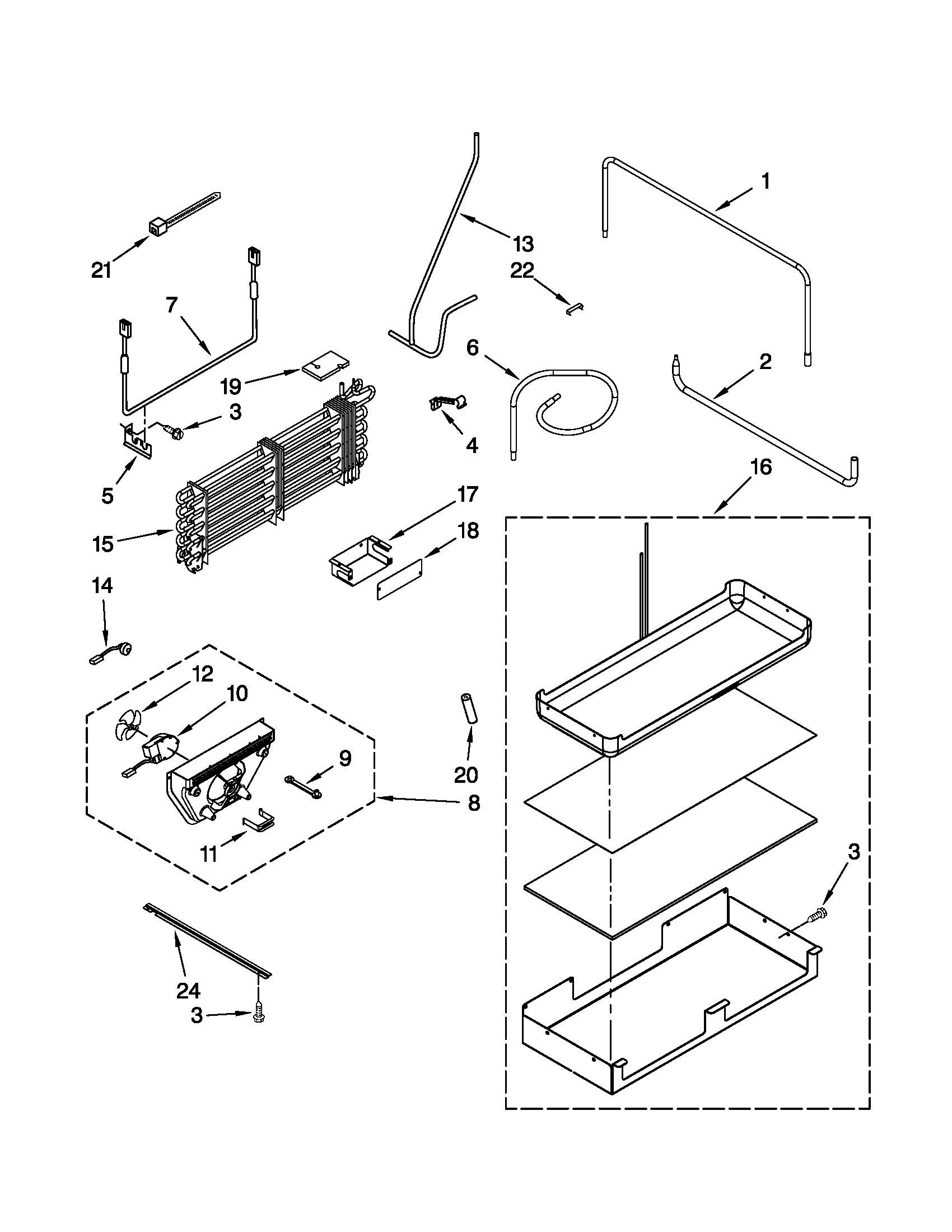 1
13
21
22
7
6
2
19
3
4
5
16
17
15
18
14
12
10
9
20
8
11
3
24
3