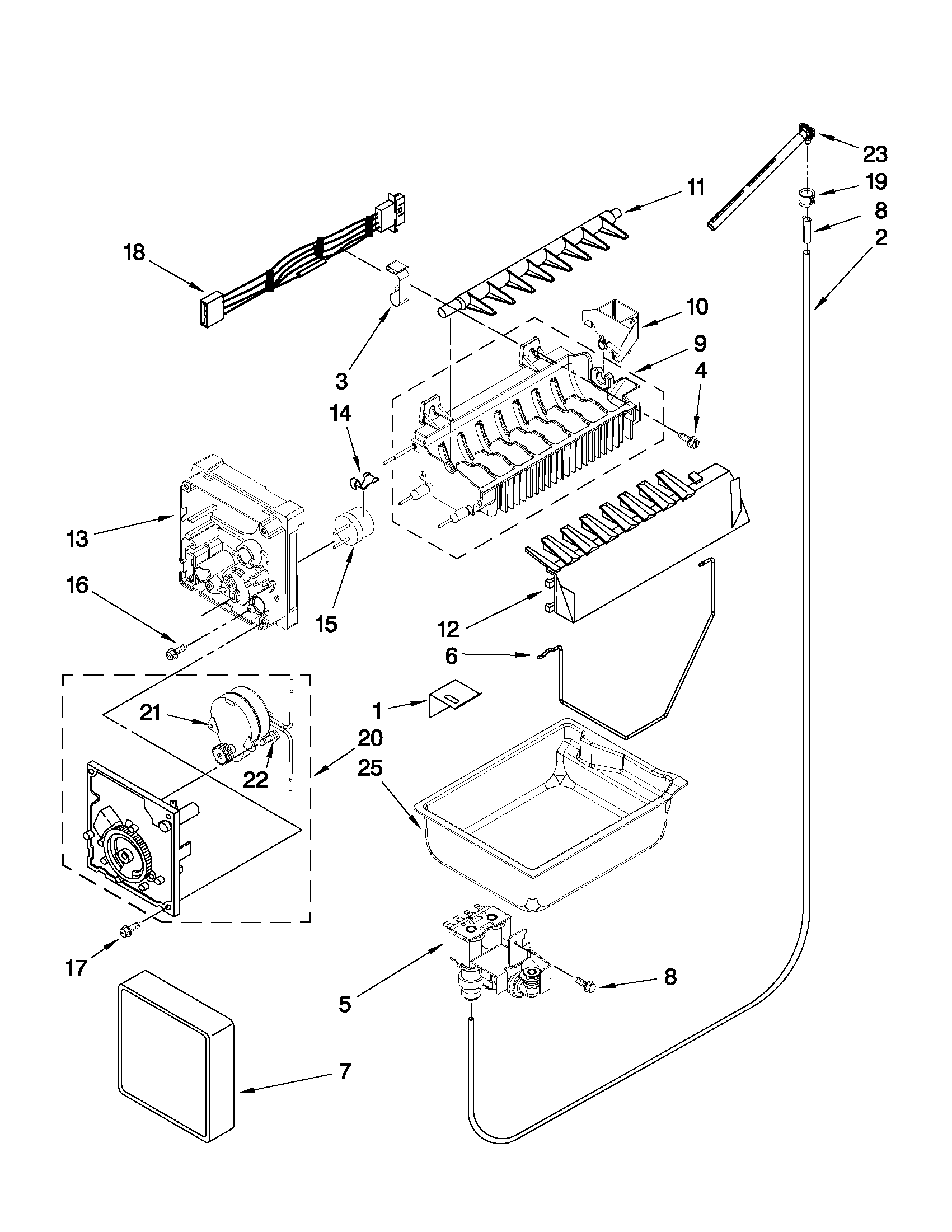 23
19
8
2
11
18
10
9
4
3
14
13
16
15
12
6
1
21
20
22
25
17
5
8
7