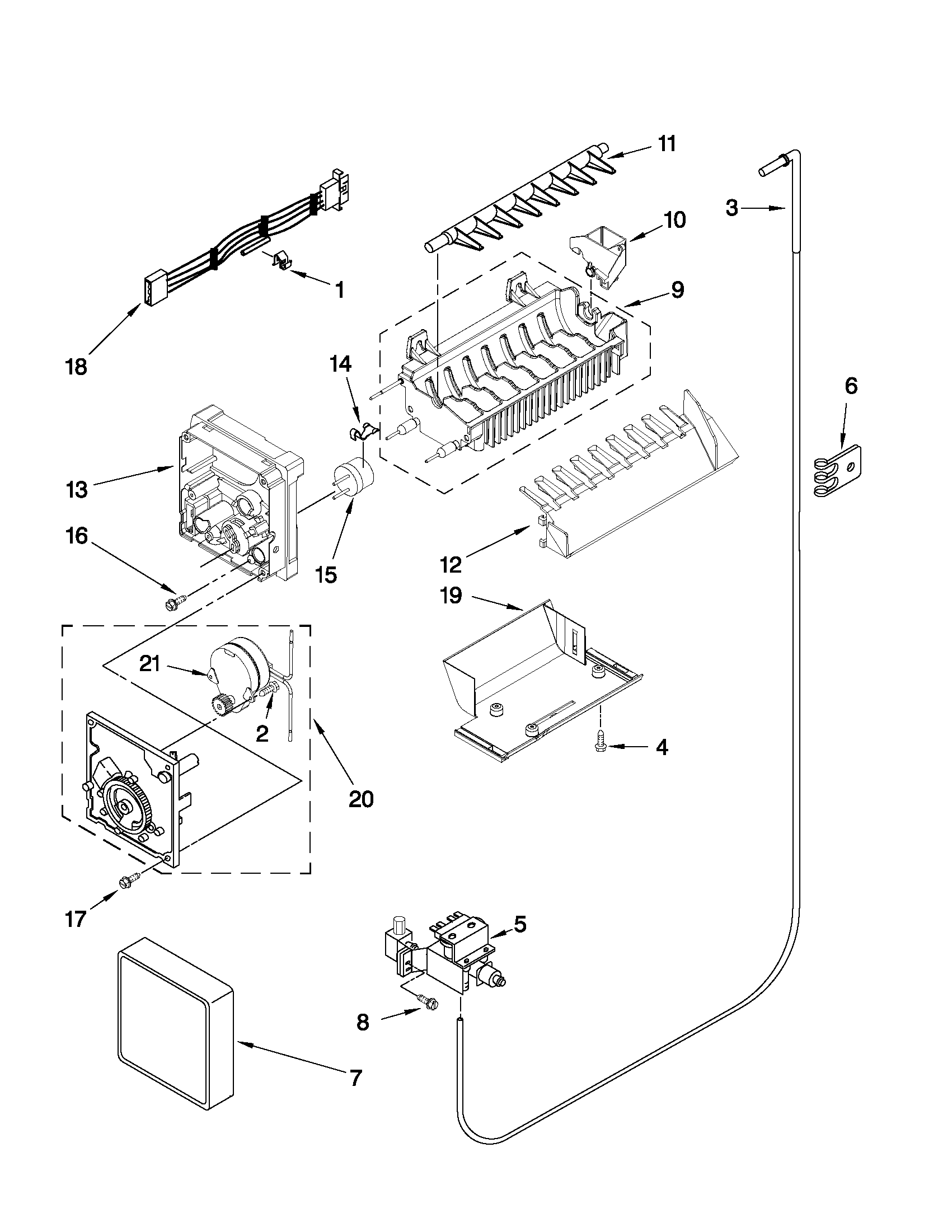 11
3
10
1
9
18
14
6
13
16
15
12
19
21
2
4
20
17
5
8
7