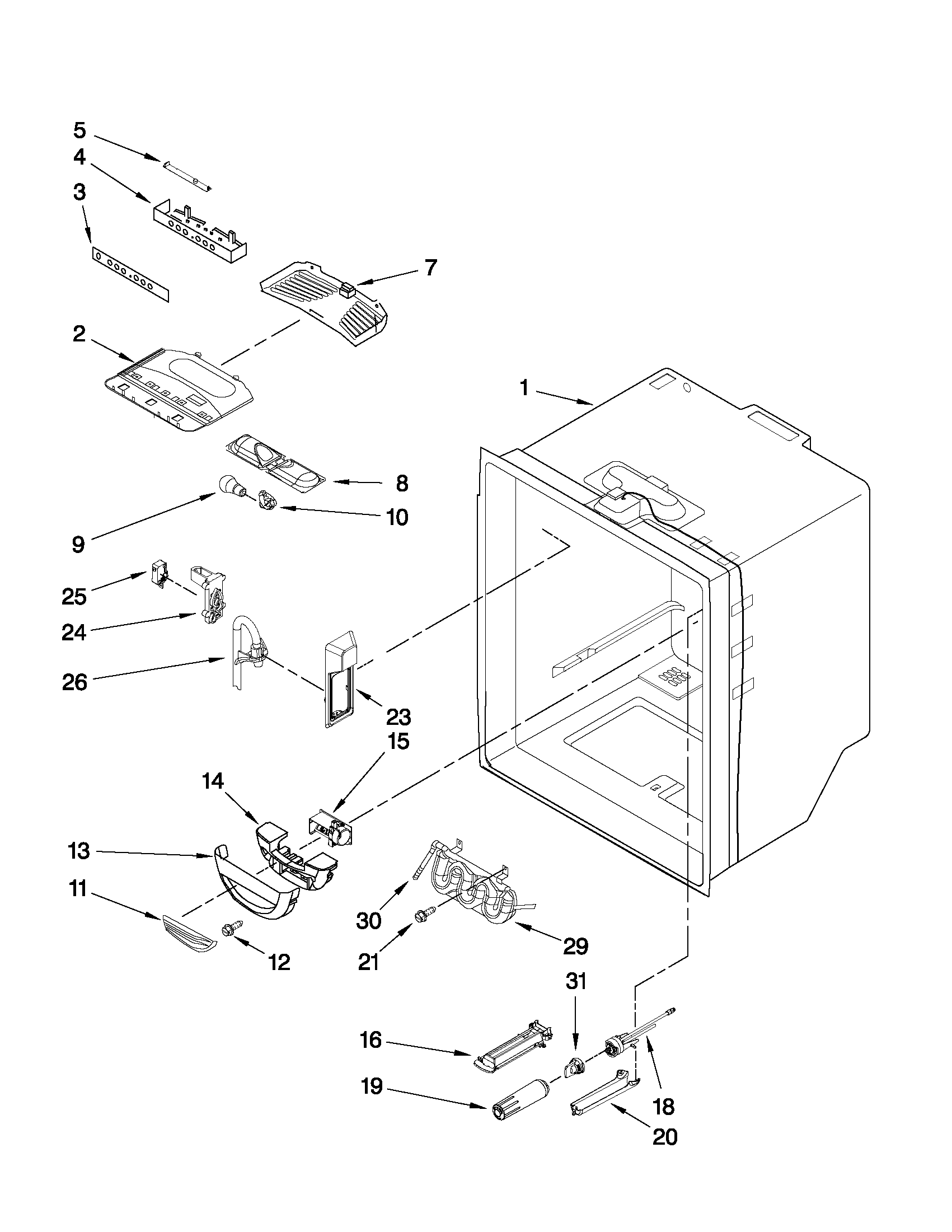 5
4
3
7
2
1
8
9
10
25
24
26
23
15
14
13
11
12
30
21
29
31
16
19
18
20