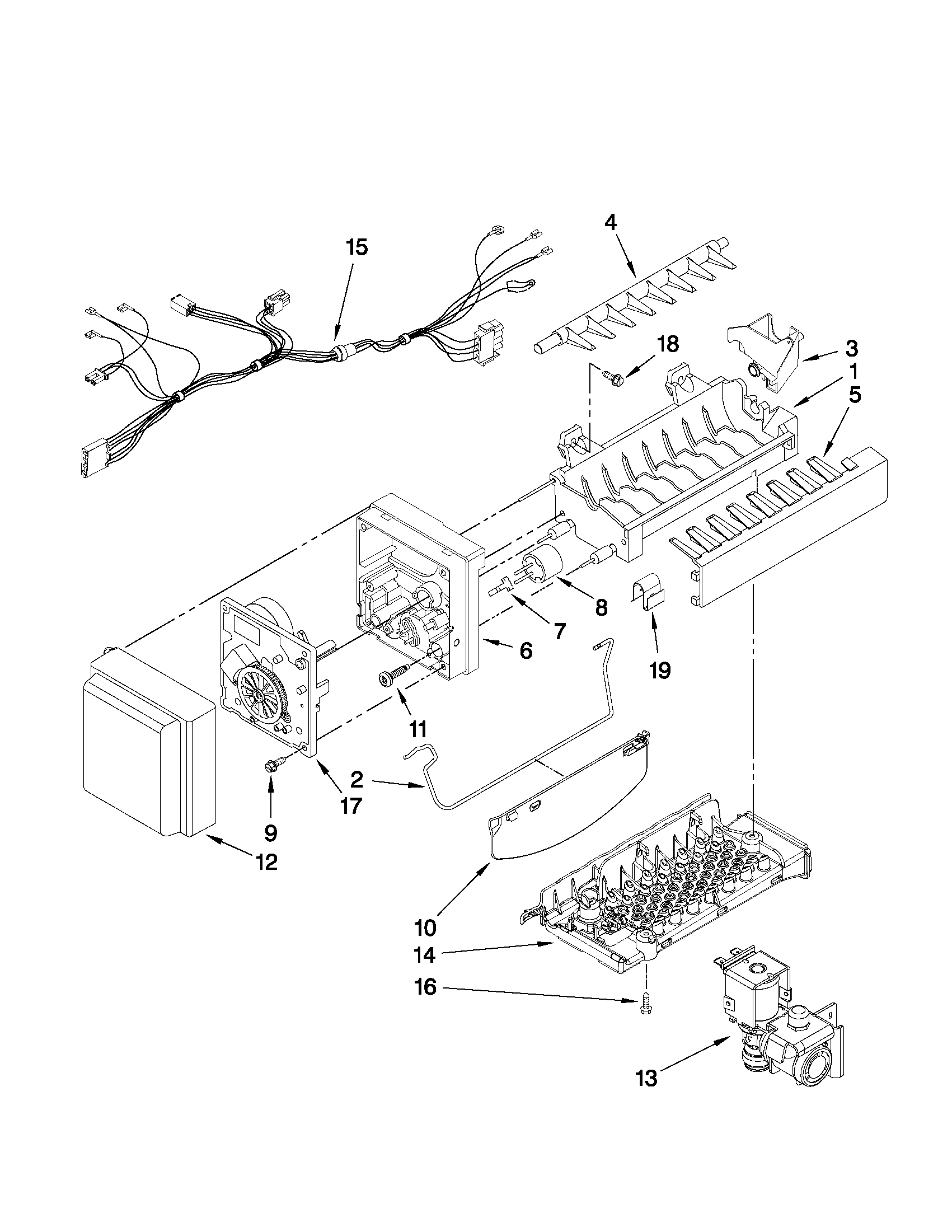 4
15
18
3
1
5
8
7
6
19
11
2
17
9
12
10
14
16
13