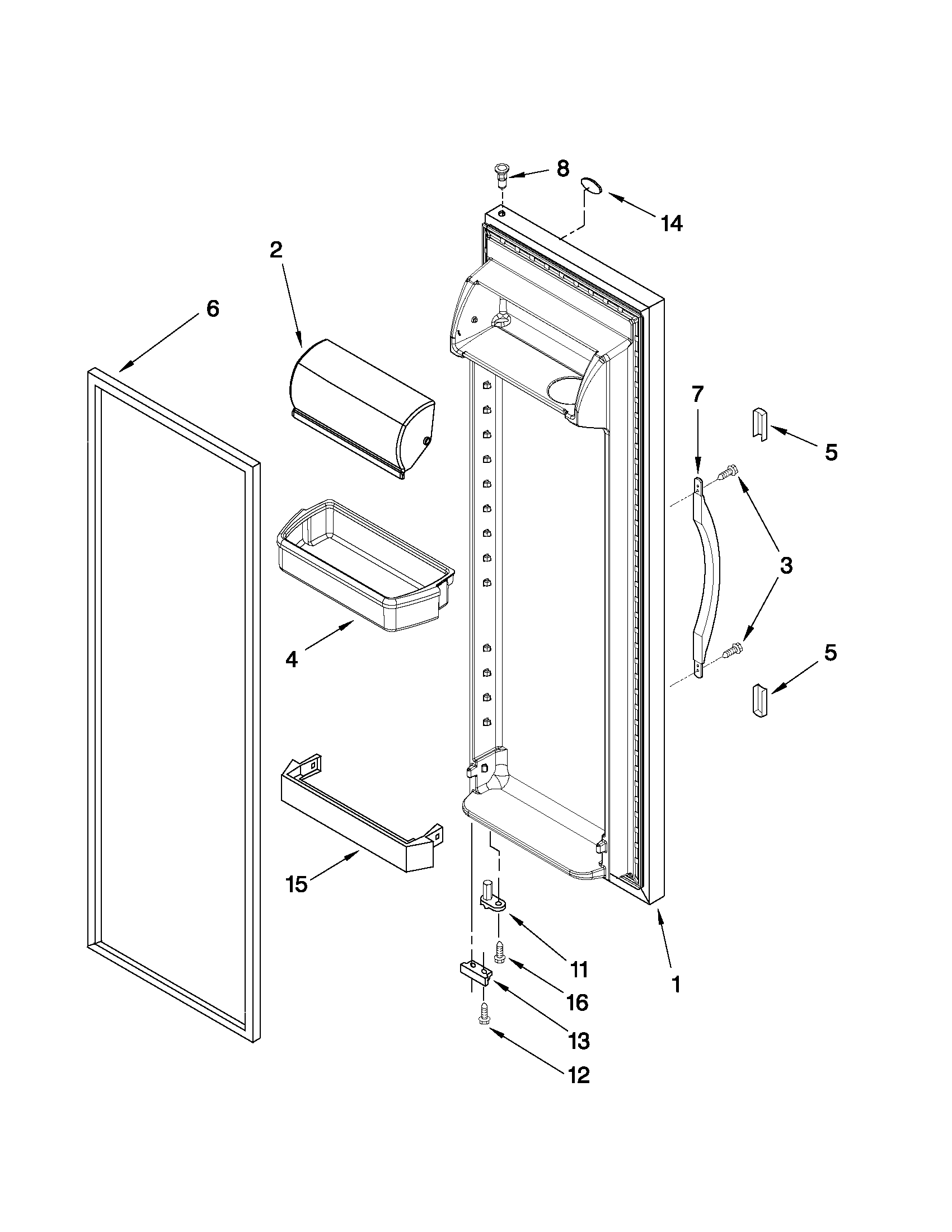 8
14
2
6
7
5
3
4
5
15
11
16
1
13
12