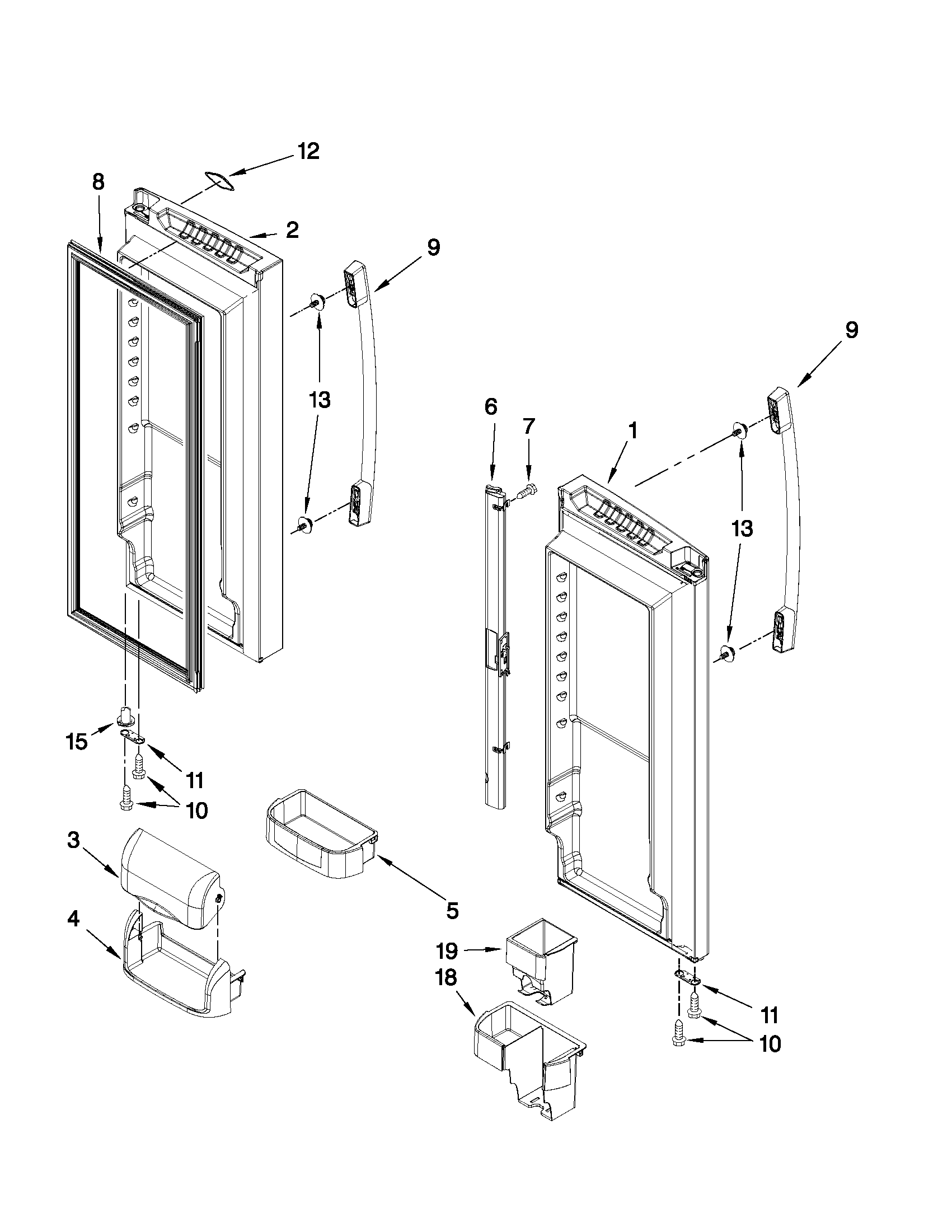 12
8
2
9
13
9
6
7
1
13
15
11
10
3
5
4
19
18
11
10