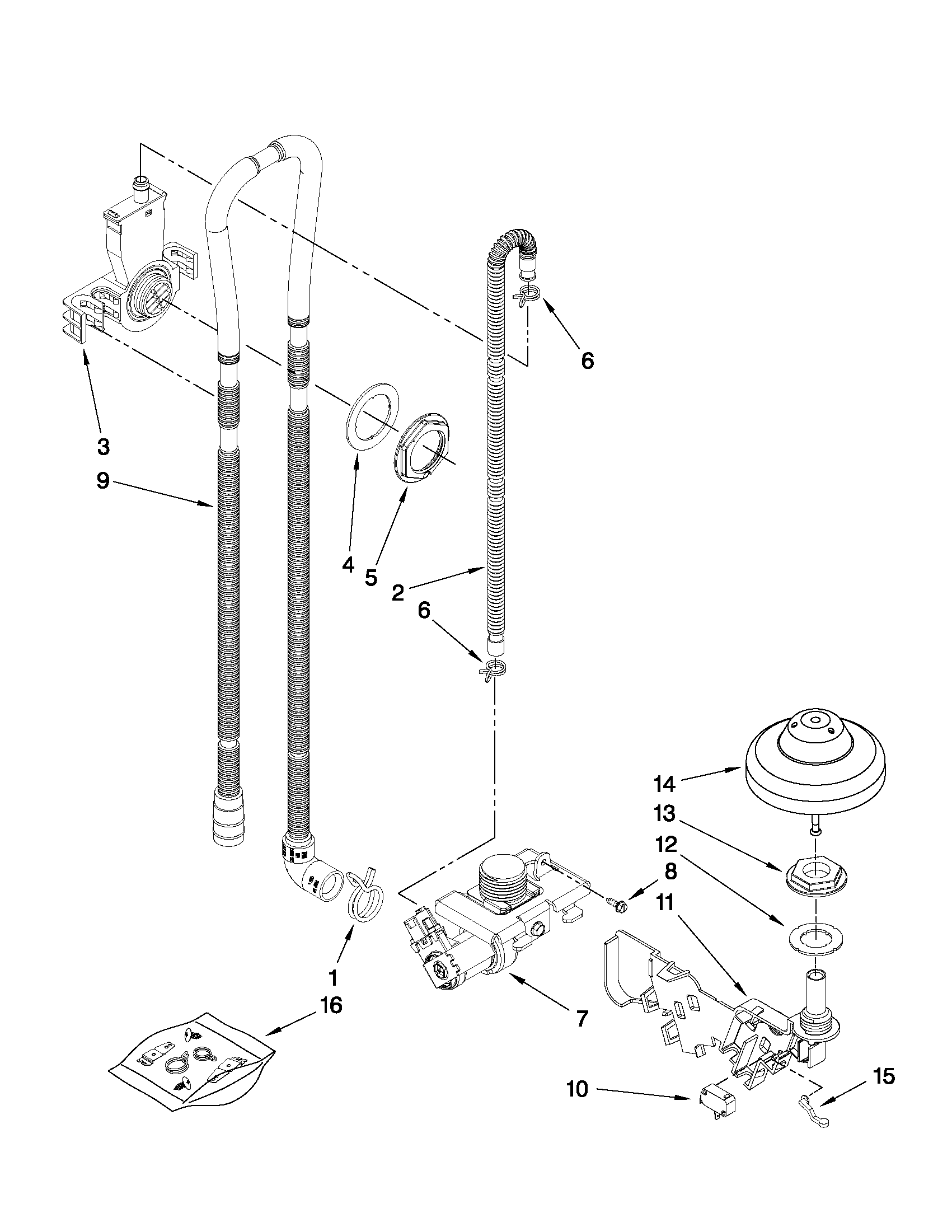 6
3
9
4
5
2
6
14
13
12
8
11
1
16
7
10
15