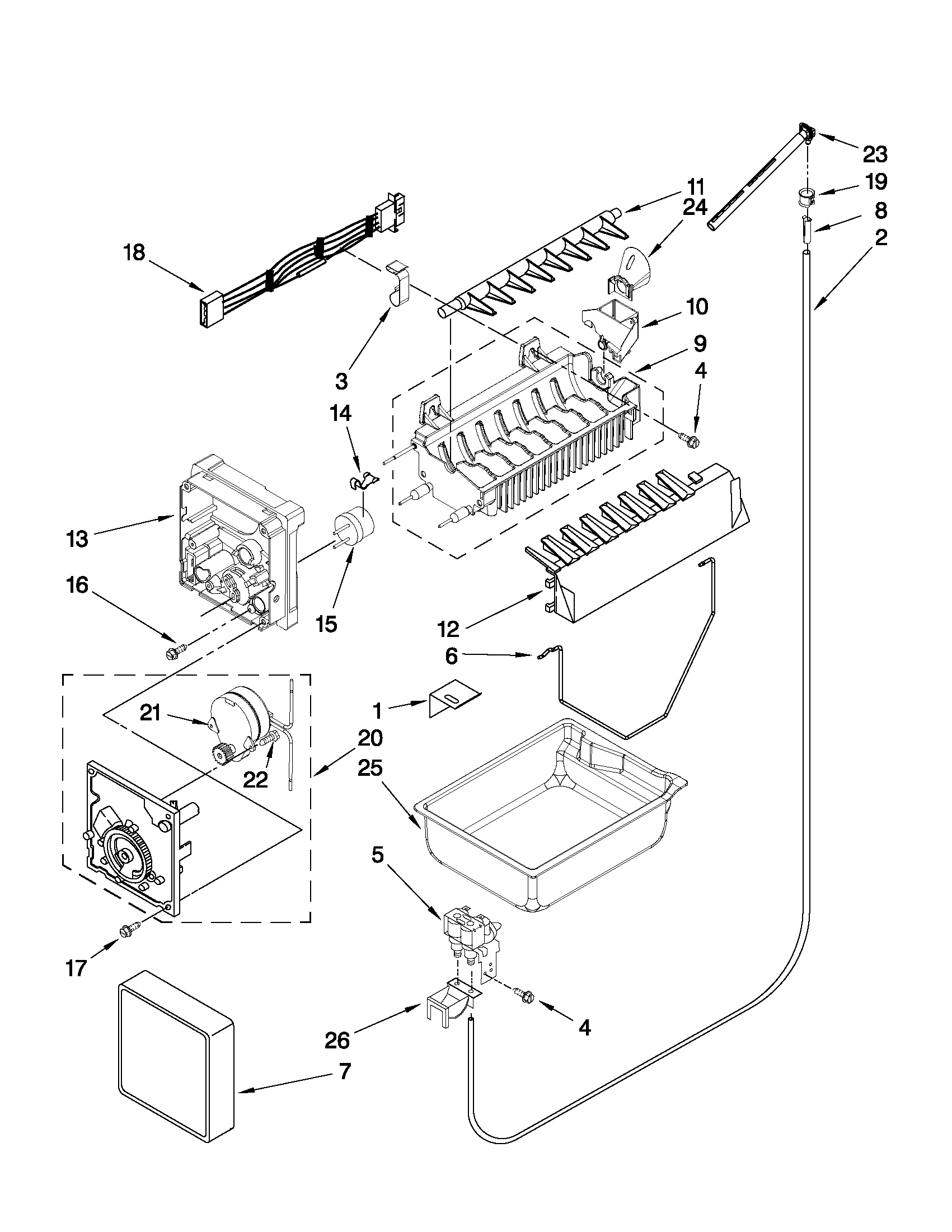 23
19
8
2
11
24
18
10
9
4
3
14
13
16
15
12
6
1
21
20
22
25
5
17
4
26
7