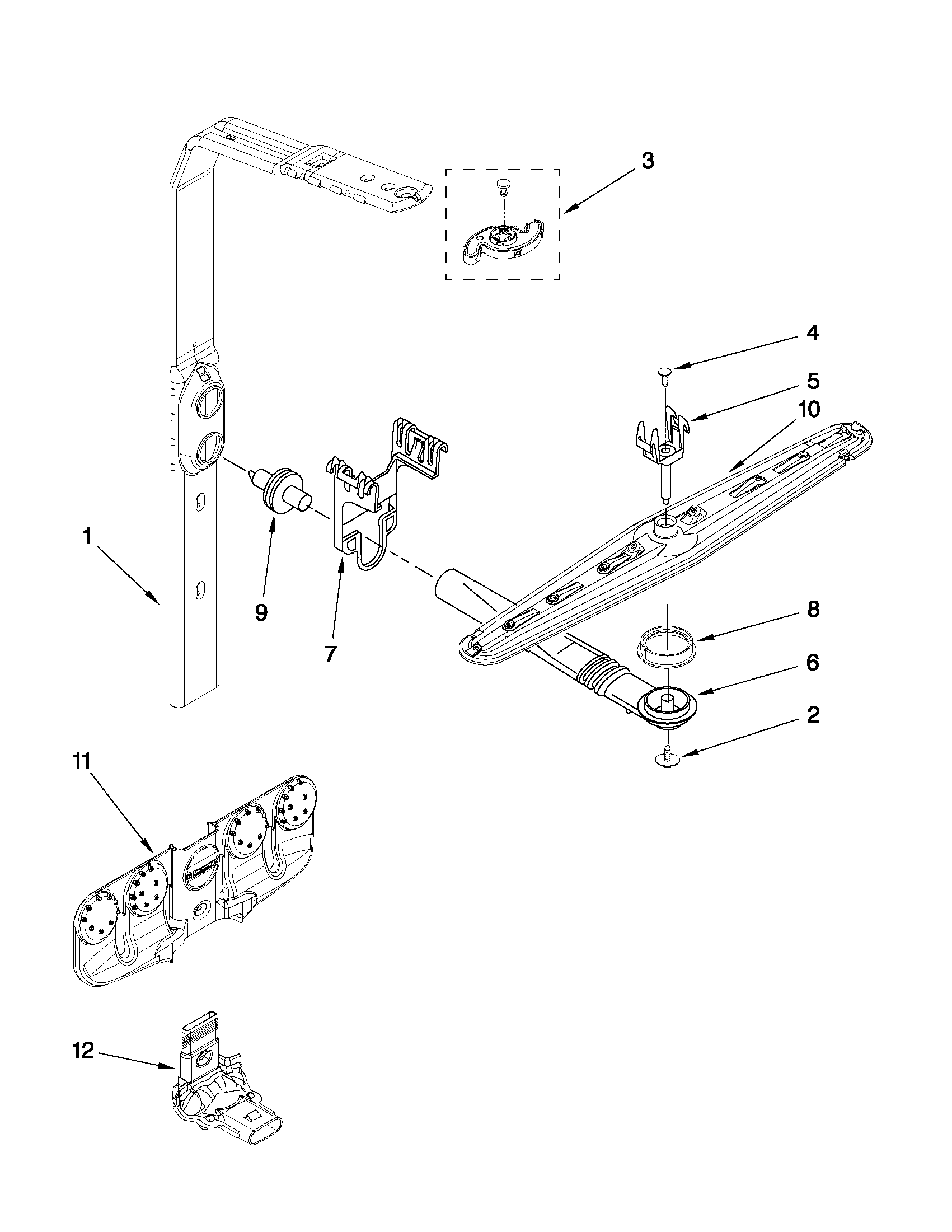 3

4

5

10

1

9

7

8

6

2

11

12