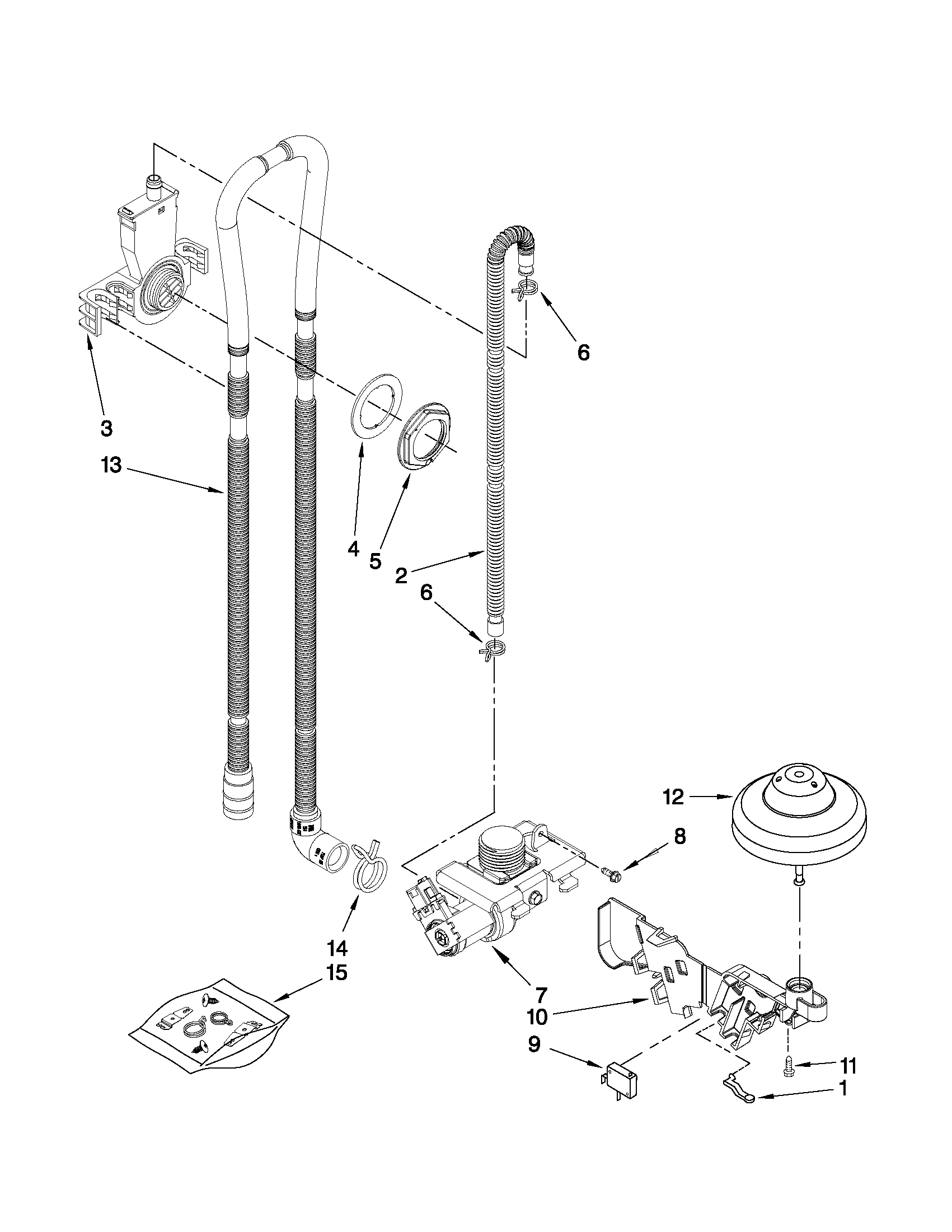 6
3
13
4
5
2
6
12
8
14
15
7
10
9
11
1