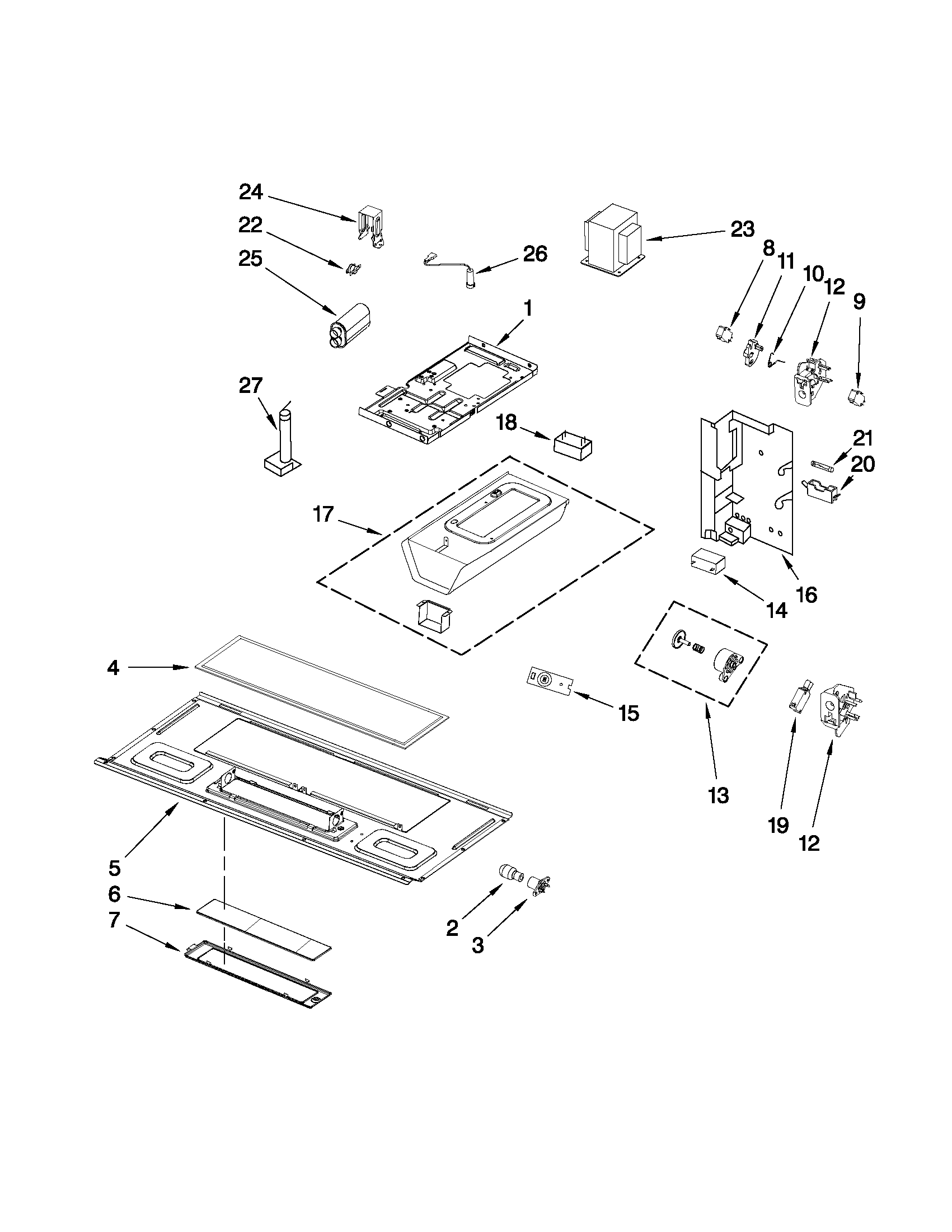 24
22
25
26
23
8
11
10
12
9
1
27
18
21
20
17
16
14
4
15
13
19
12
5
6
7
2
3