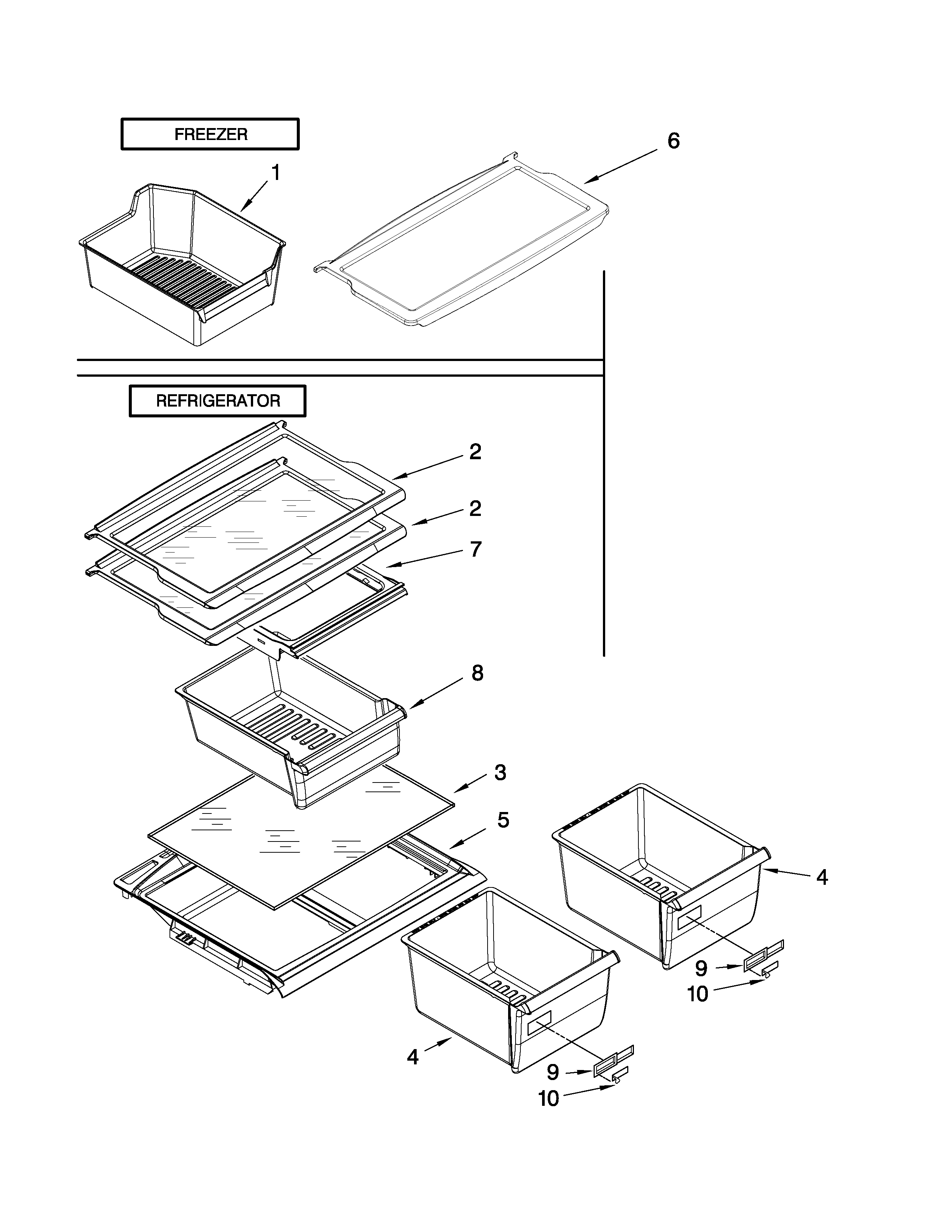 FREEZER

1

6

REFRIGERATOR

2

2

7

8

3

5

4

9

10

4

9

10