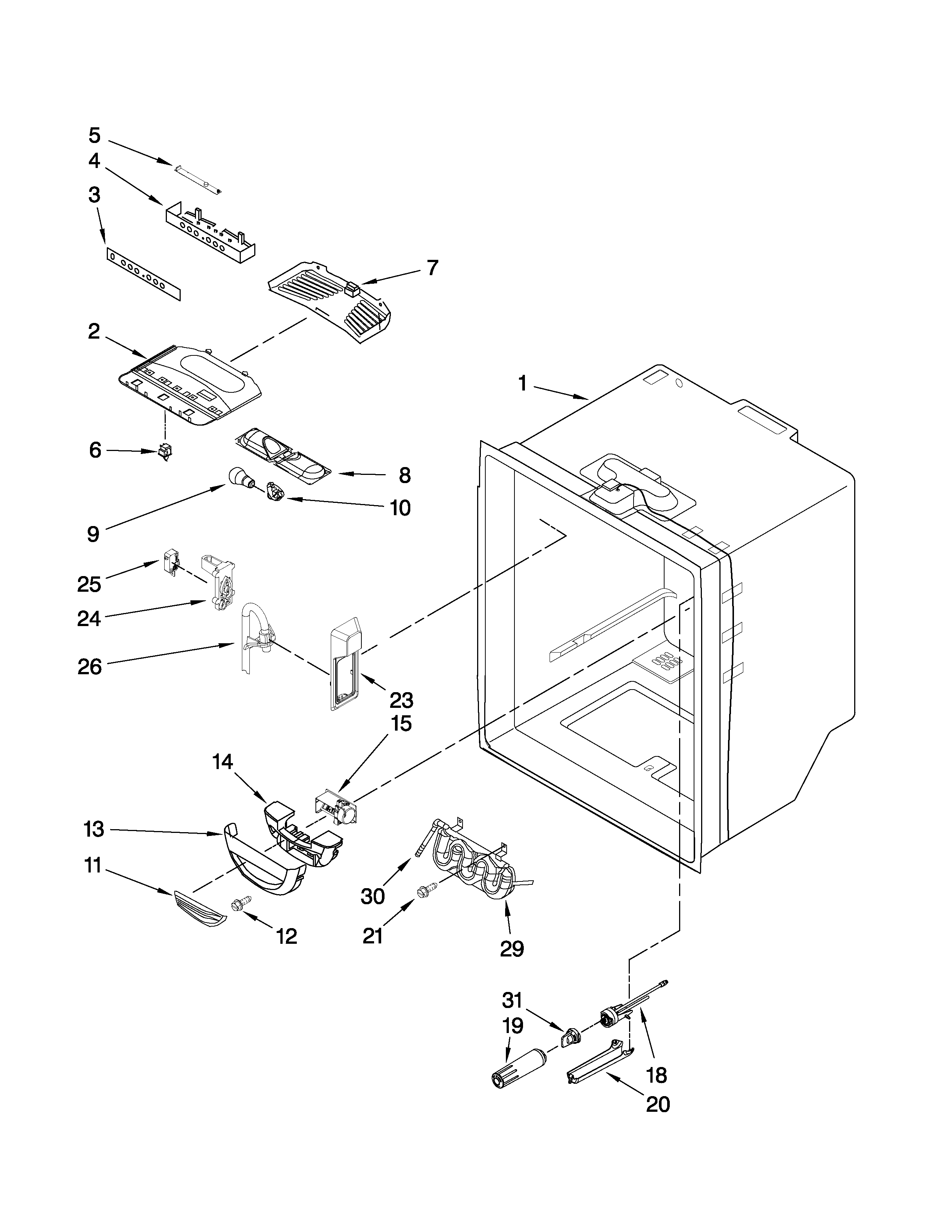 5
4
3
7
2
1
6
8
9
10
25
24
26
23
15
14
13
11
12
30
21
29
31
19
18
20