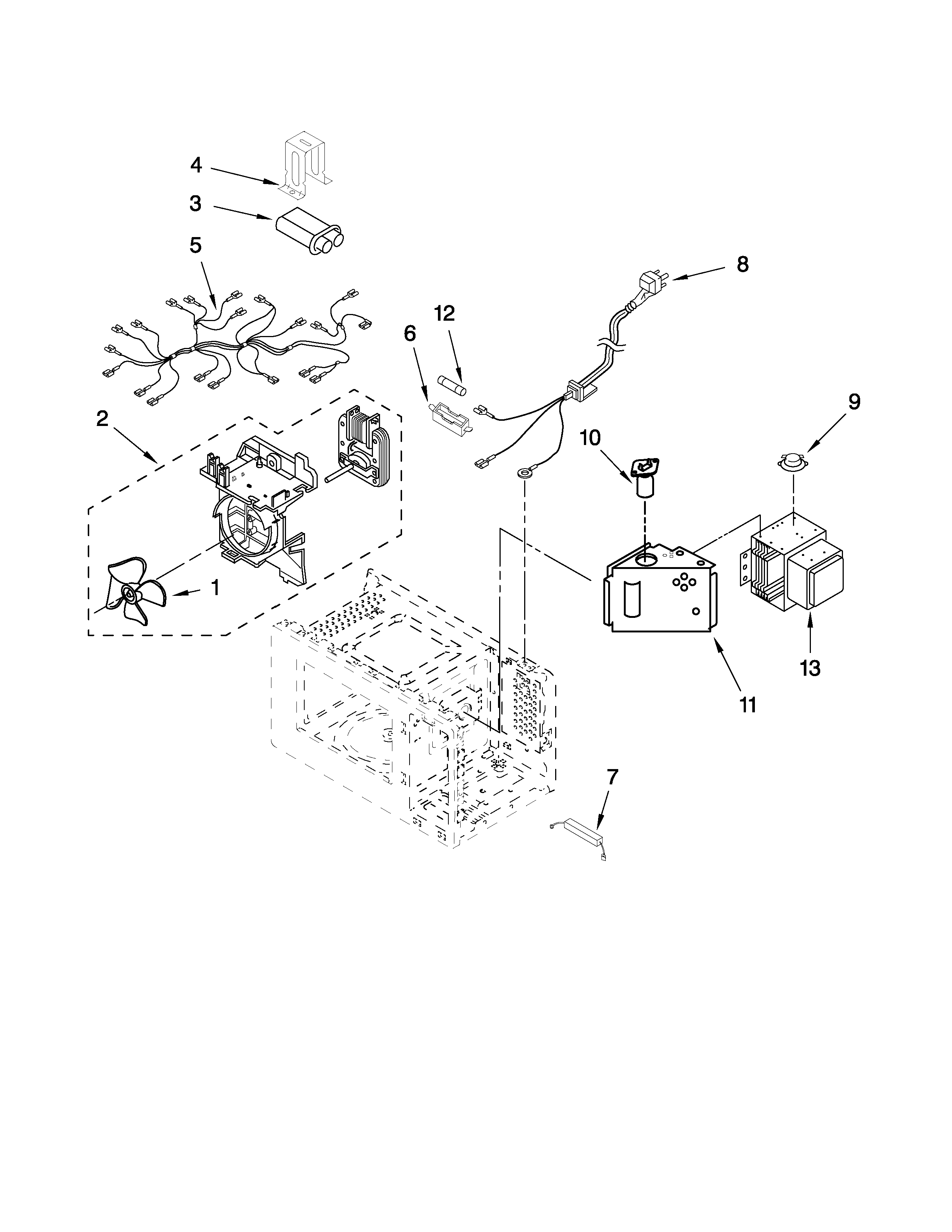 4
3
5
8
12
6
2
9
10
1
13
11
7