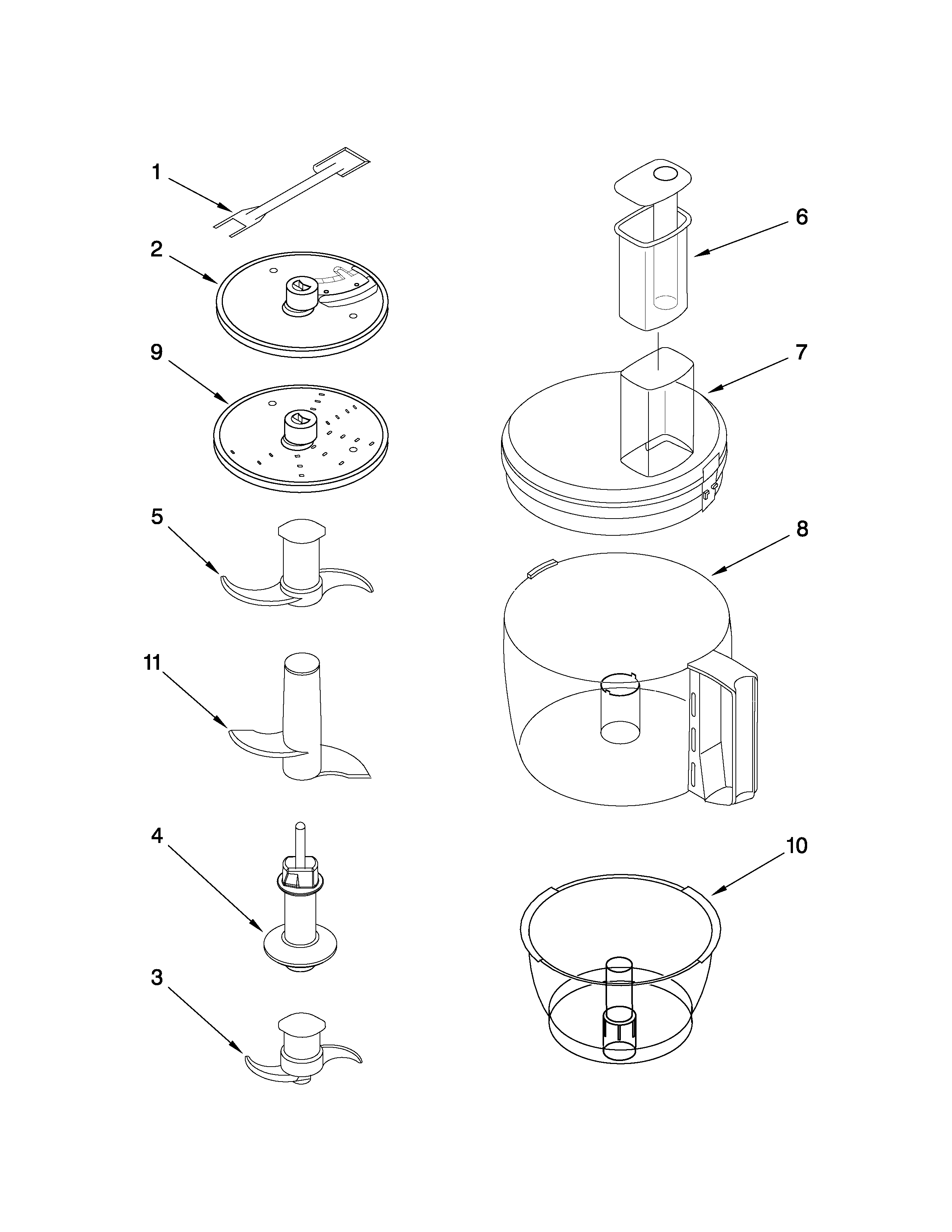 1
2
9
5
11
4
3
6
7
8
10