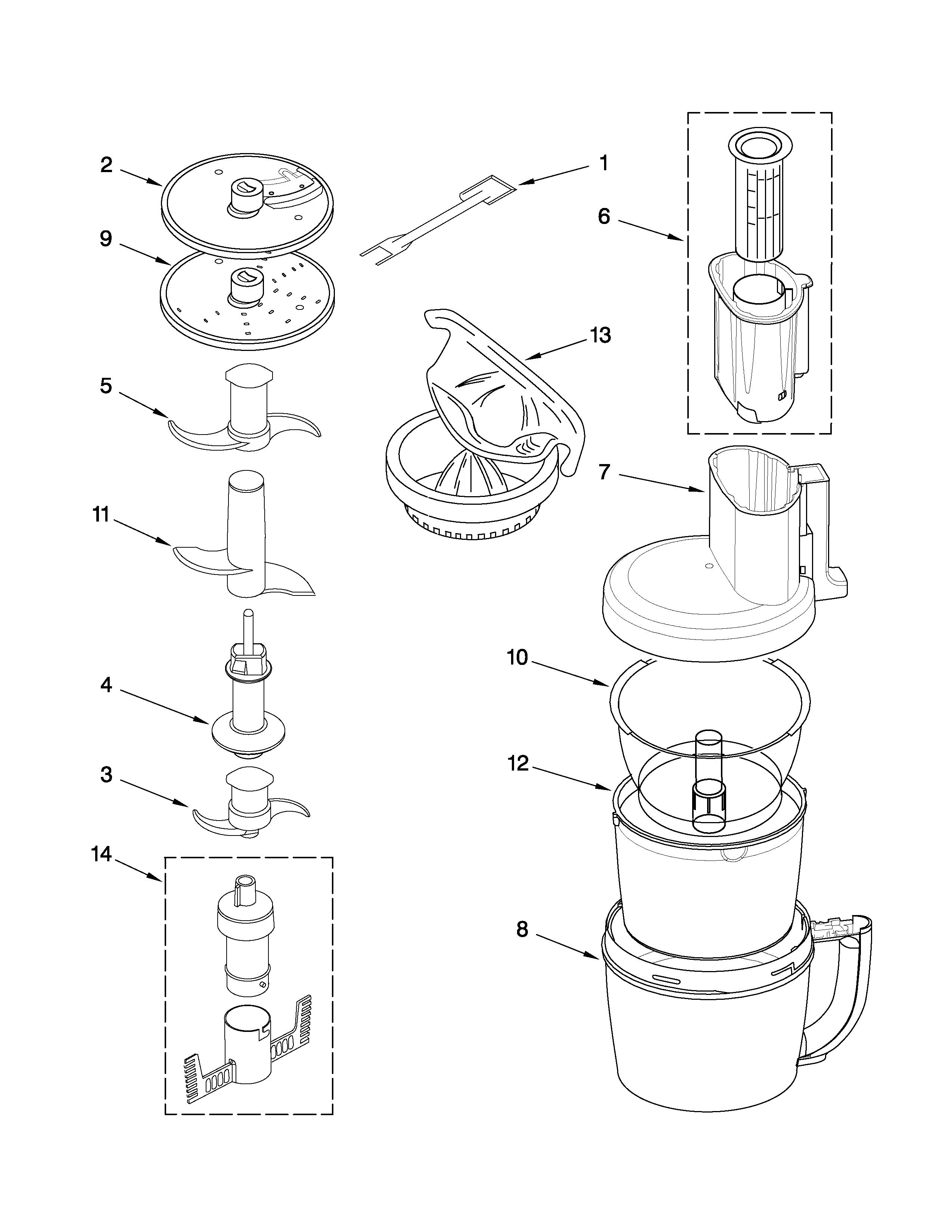 2
1
6
9
13
5
7
11
10
4
12
3
14
8