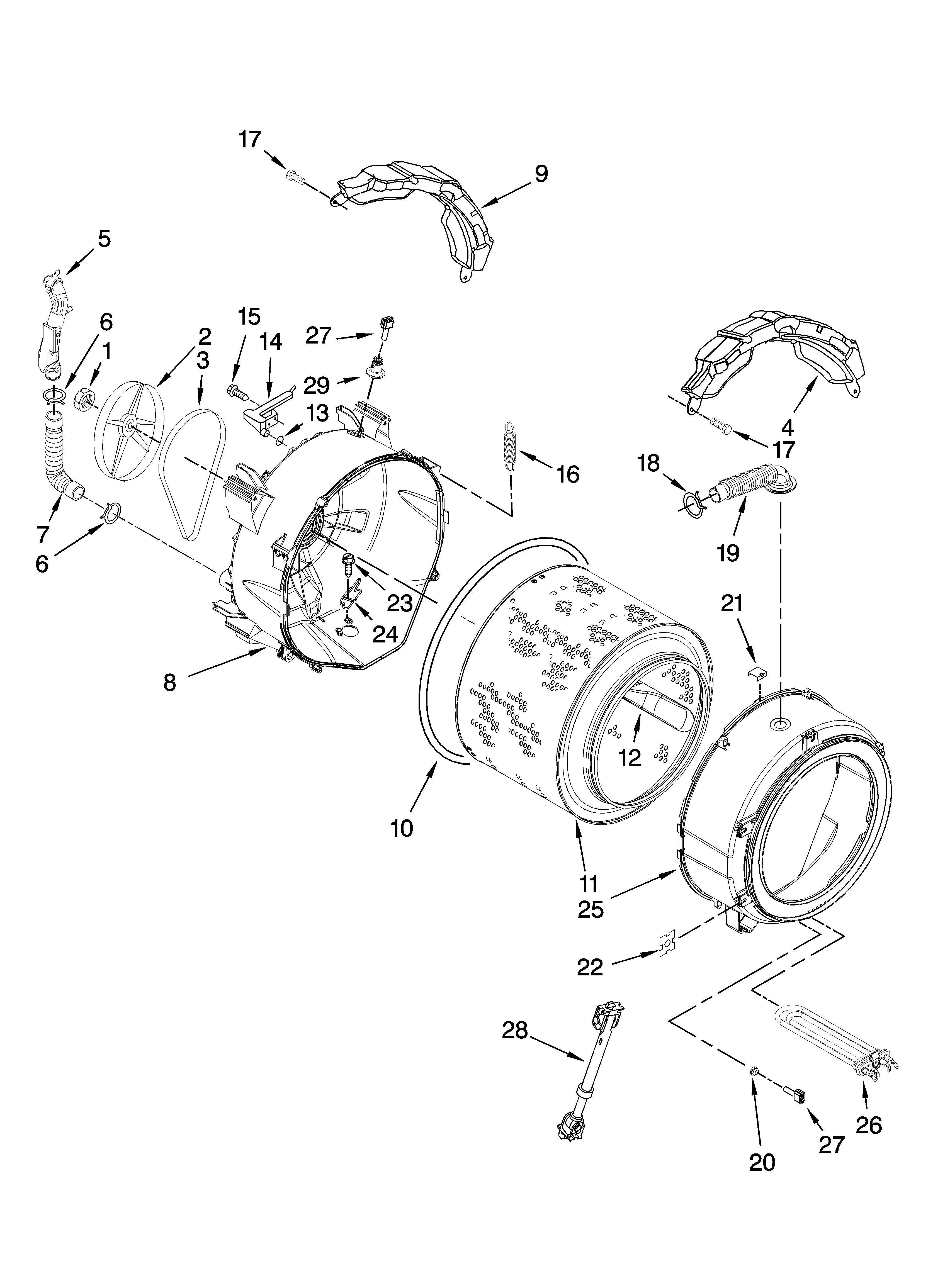 17
9
5
6
1
2
3
15
14
27
29
13
4
17
16
18
19
7
6
23
24
21
8
12
10
11
25
22
28
26
27
20