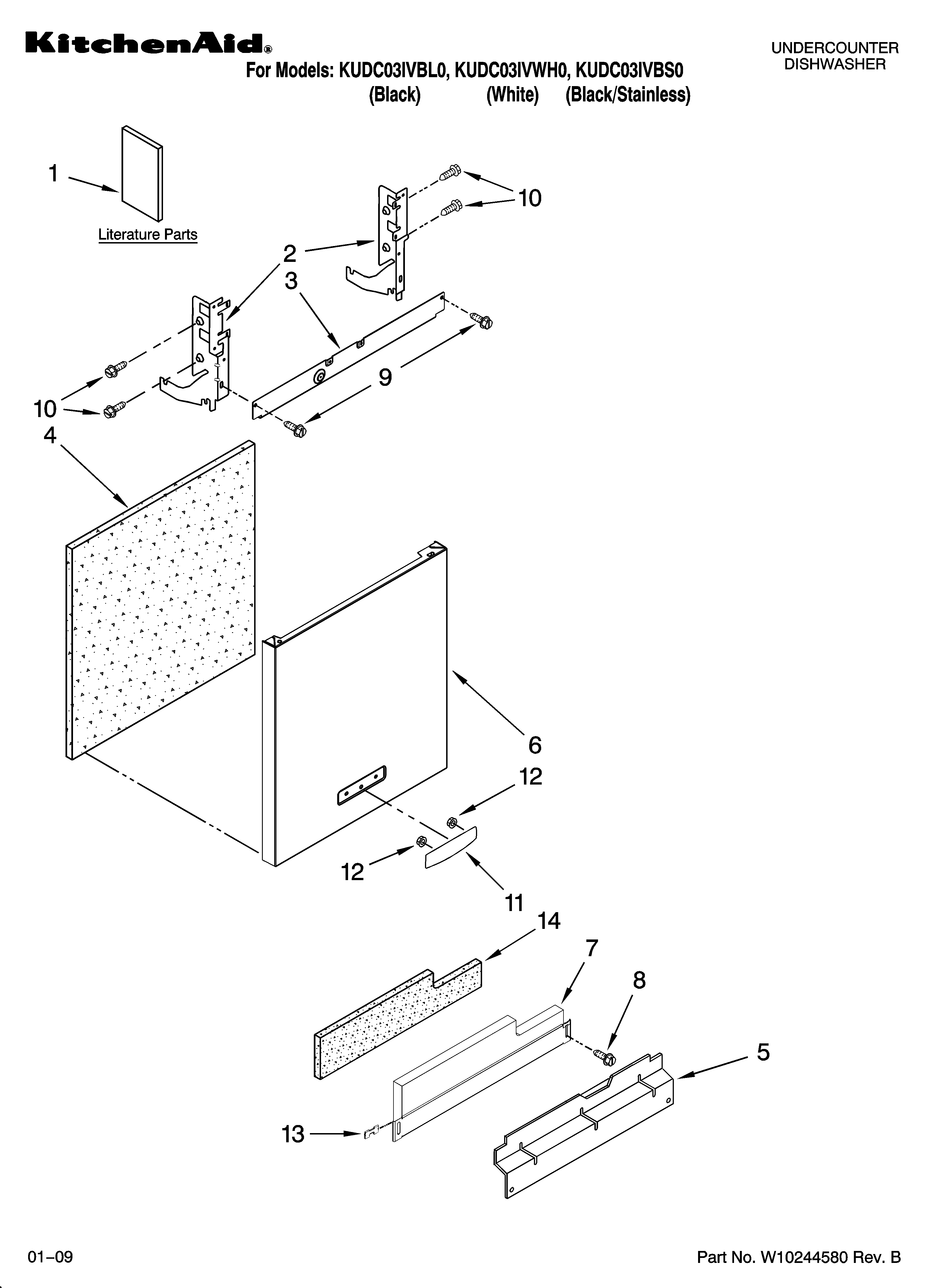 KitchenAid®

UNDERCOUNTER DISHWASHER

For Models: KUDC03IVBL0, KUDC03IVWH0, KUDC03IVBS0
(Black) (White) (Black/Stainless)

1

Literature Parts

10

2

3

9

10

4

6

12

12

11

14

7

8

5

13

01–09

Part No. W10244580 Rev. B