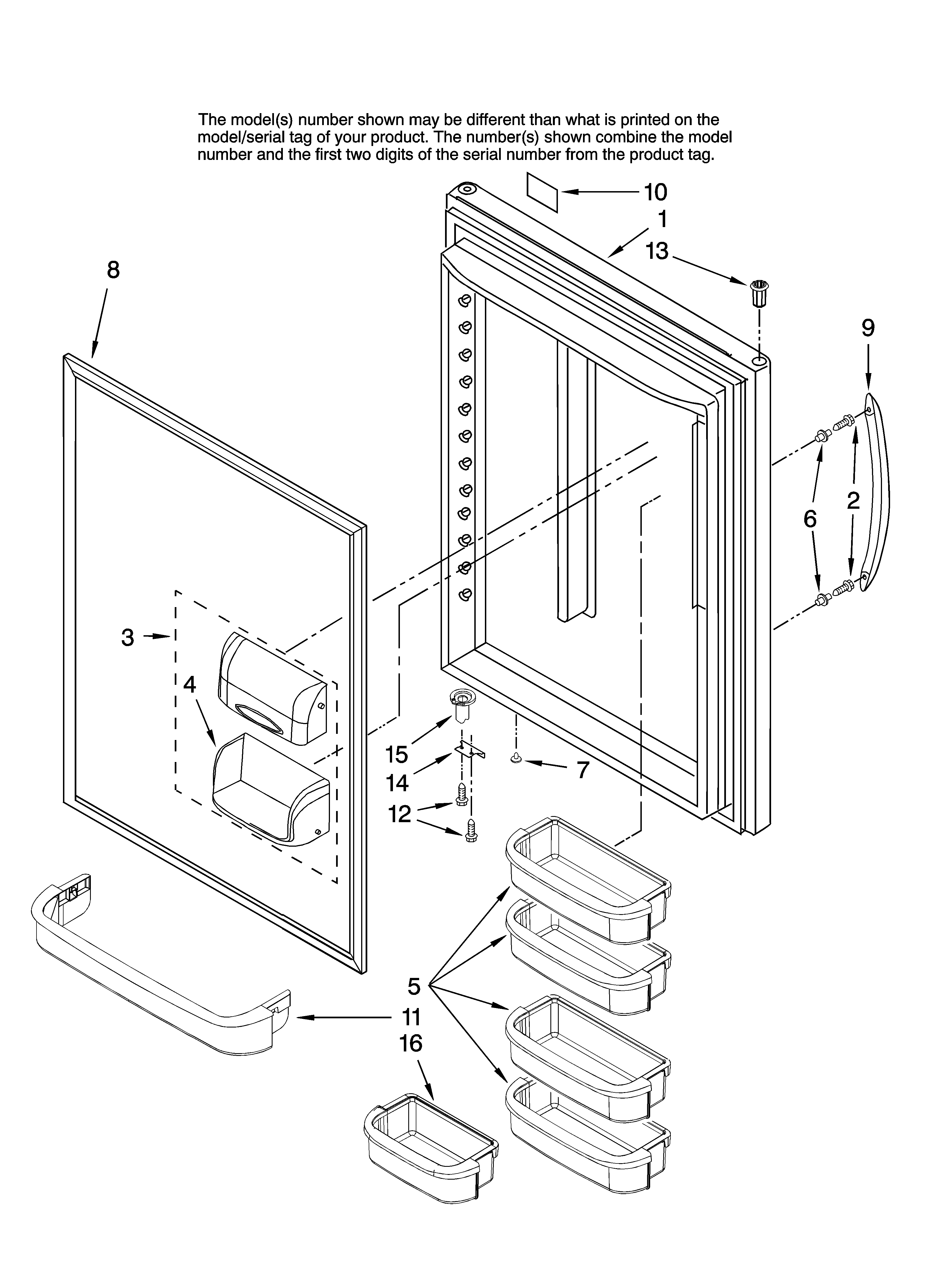 The model(s) number shown may be different than what is printed on the model/serial tag of your product. The number(s) shown combine the model number and the first two digits of the serial number from the product tag.

10
1
13
8
9
6
2
3
4
15
14
7
12
5
11
16