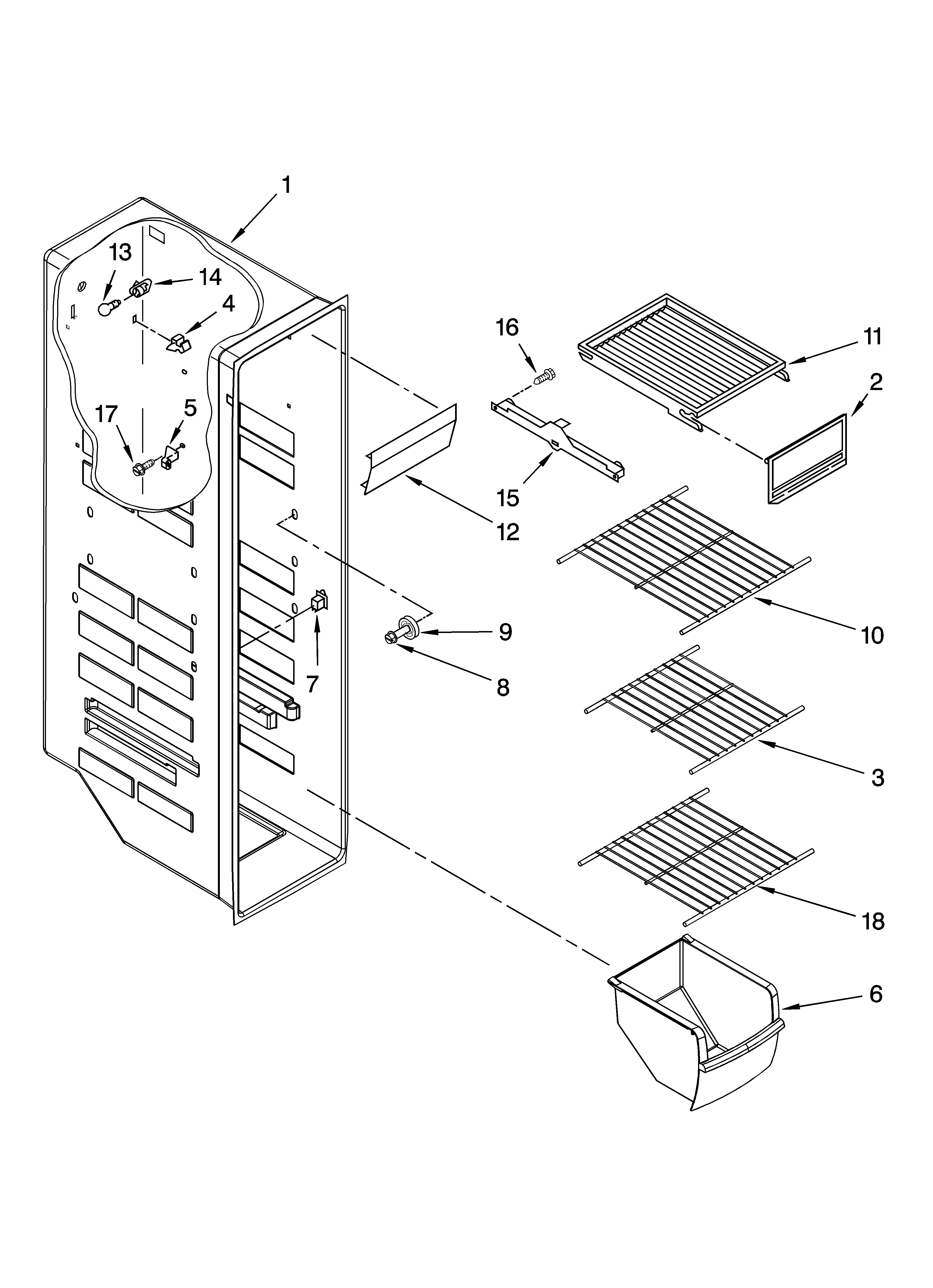 1
13
14
4
16
11
2
17
5
15
12
10
9
7
8
3
18
6