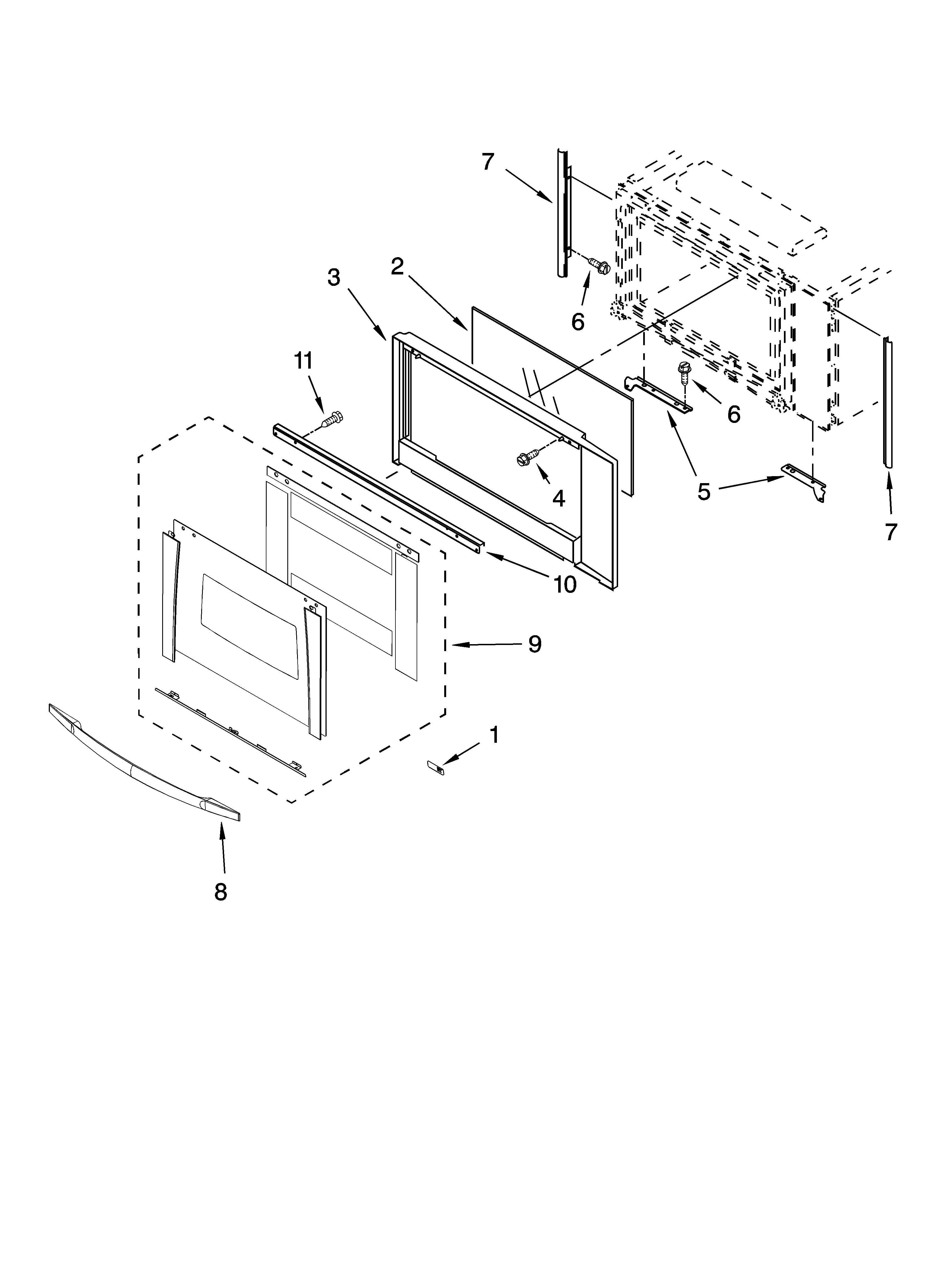 7
3
2
6
11
6
4
5
7
10
9
1
8