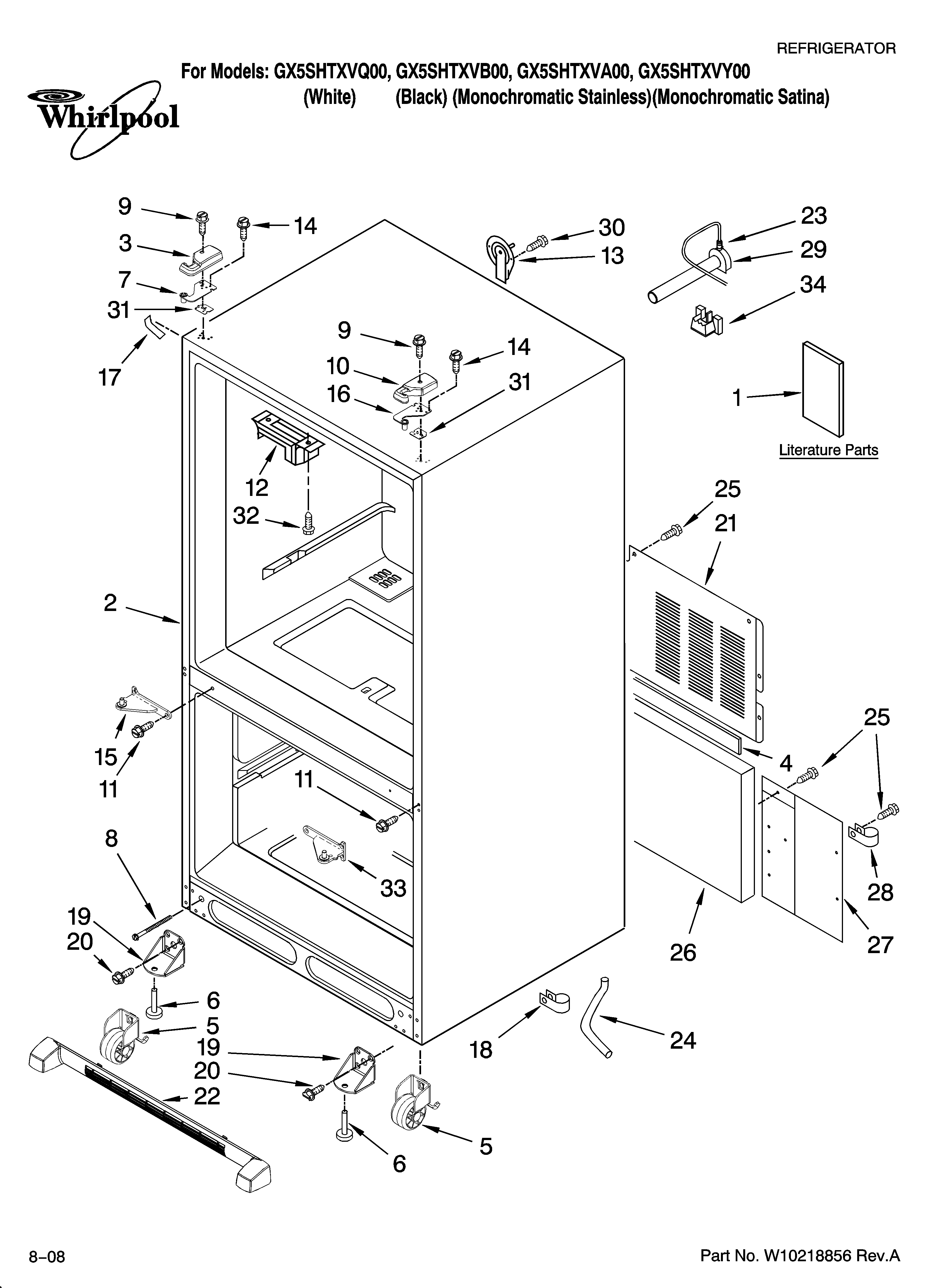 REFRIGERATOR

For Models: GX5SHTXVQ00, GX5SHTXVB00, GX5SHTXVA00, GX5SHTXVY00
(White) (Black) (Monochromatic Stainless)(Monochromatic Satina)

Whirlpool

9
14
3
7
31
17
30
13
23
29
34
9
14
10
16
31
1
Literature Parts
12
32
25
21
2
15
11
25
4
11
8
33
28
19
20
26
27
6
5
19
20
22
18
24
5
6

8–08

Part No. W10218856 Rev.A