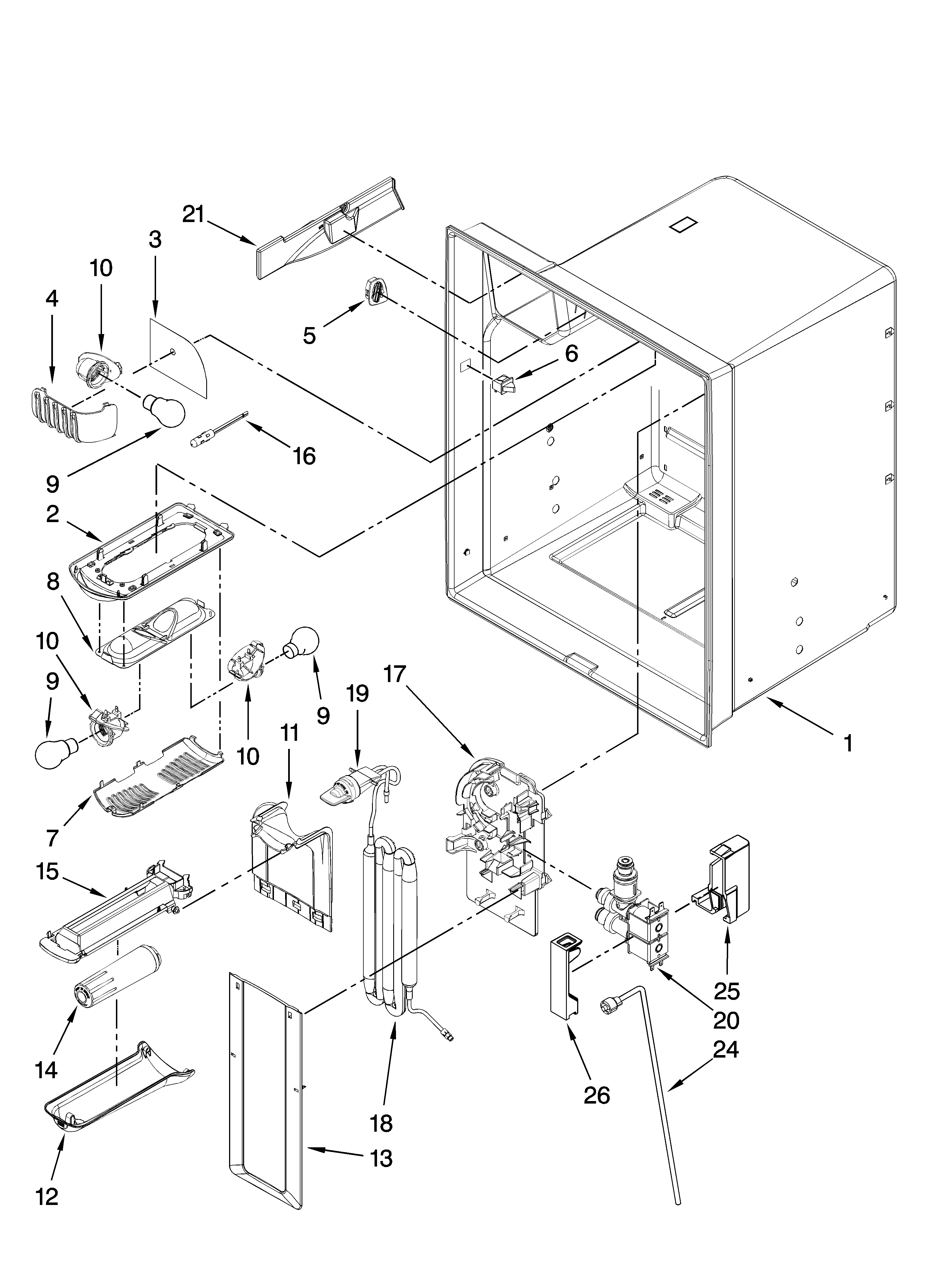 21
3
10
4
5
6
16
9
2
8
10
9
9
10
19
17
11
1
7
15
25
20
24
14
26
18
13
12