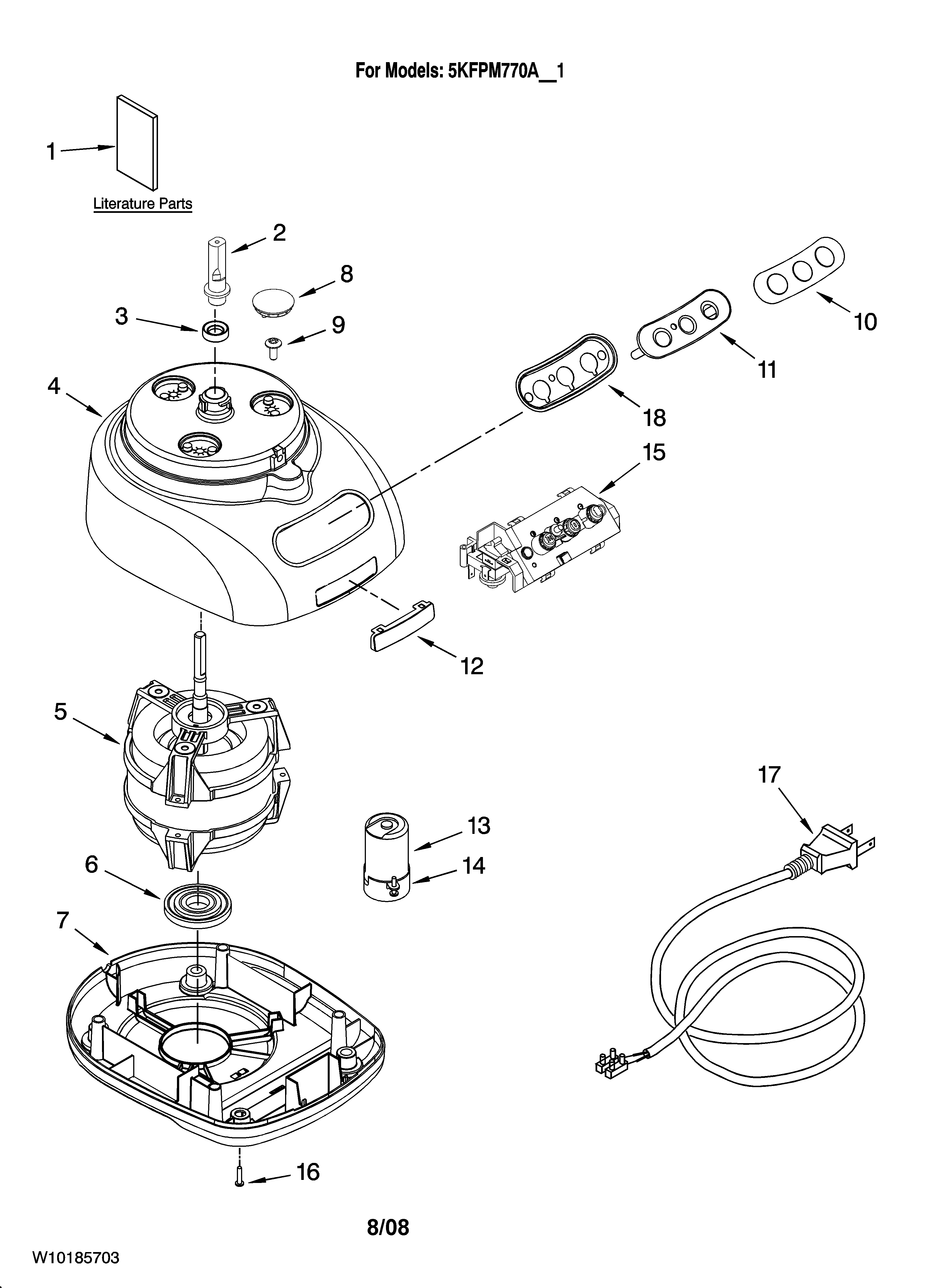 For Models: 5KFPM770A__1

1

Literature Parts

2

8

3

9

10

11

4

18

15

12

5

17

13

14

6

7

16

8/08

W10185703