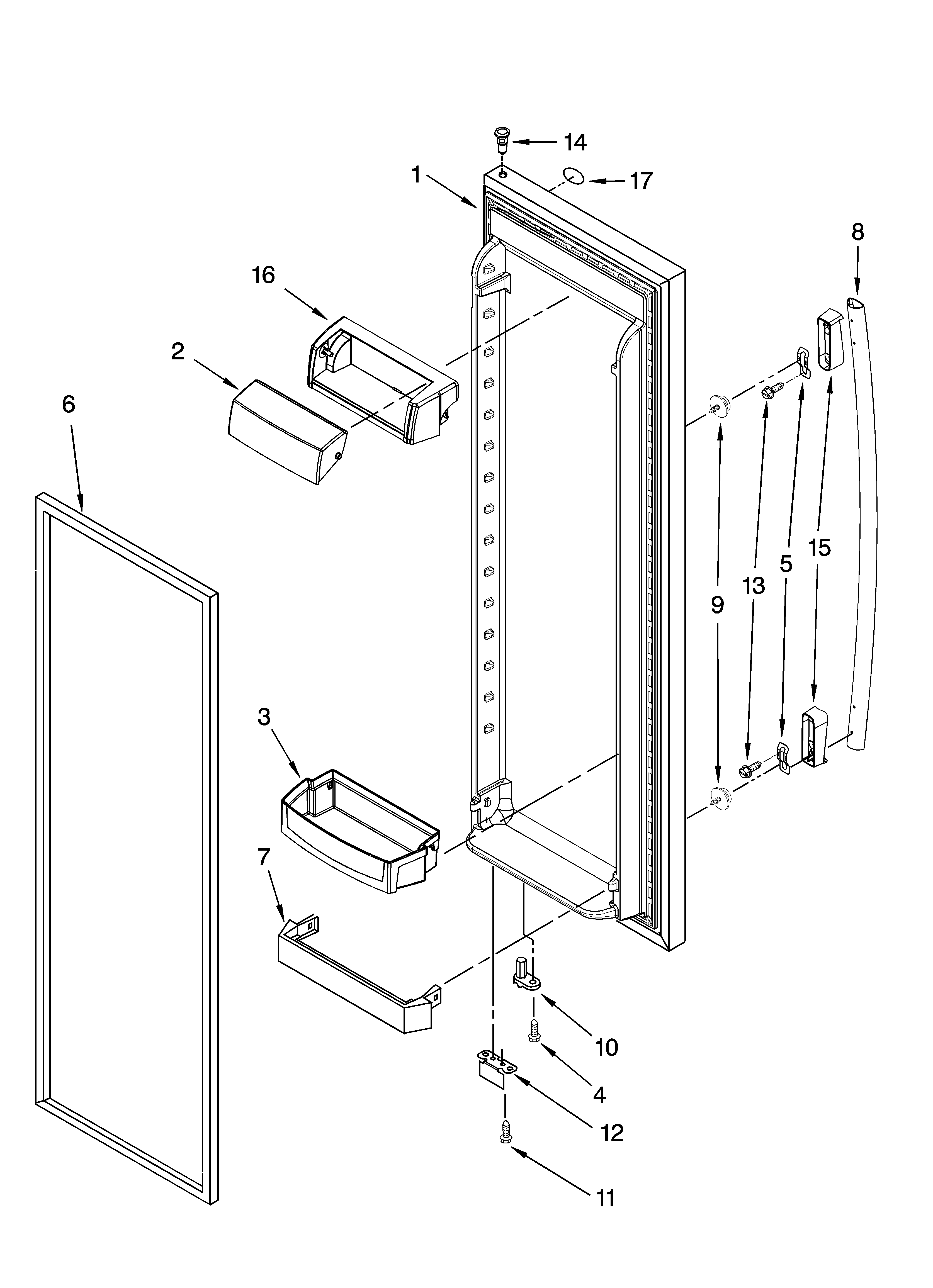 14
1
17
8
16
2
6
9
13
5
15
3
7
10
4
12
11