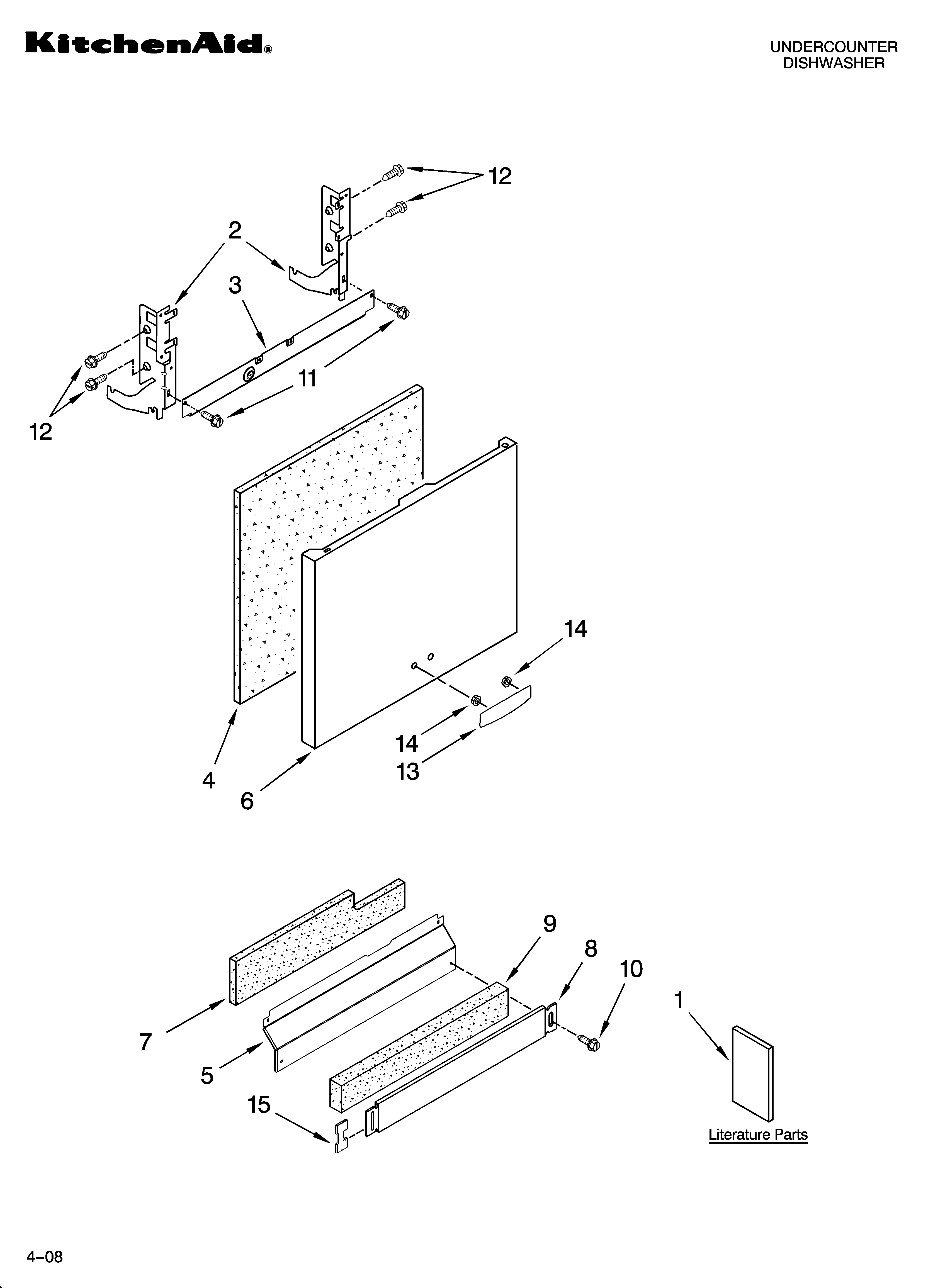 KitchenAid®

UNDERCOUNTER
DISHWASHER

12

2

3

11

12

14

14

13

4

6

9

8

10

1

7

5

15

Literature Parts

4–08